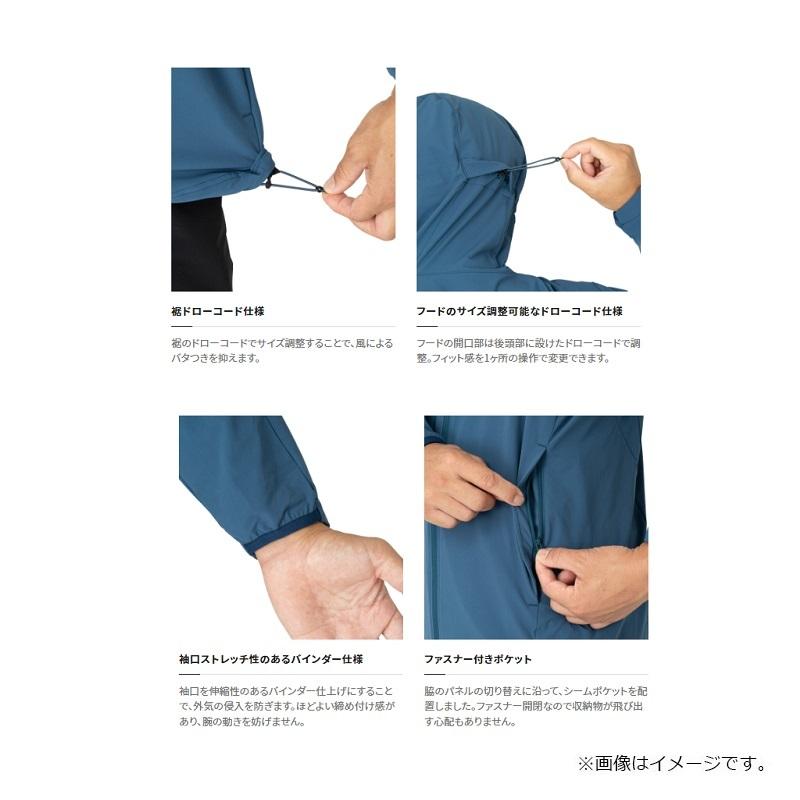 裾ドローコード仕様

裾のドローコードでサイズ調整することで、風によるバタつきを抑えます。

フードのサイズ調整可能なドローコード仕様

フードの開口部は後頭部に設けたドローコードで調整。フィット感を1ヶ所の操作で変更できます。

袖口ストレッチ性のあるバインダー仕様

袖口を伸縮性のあるバインダー仕上げにすることで、外気の侵入を防ぎます。ほどよい締め付け感があり、腕の動きを妨げません。

ファスナー付きポケット

脇のパネルの切り替えに沿って、シームポケットを配置しました。ファスナー開閉なので収納物が飛び出す心配もありません。

※画像はイメージです。