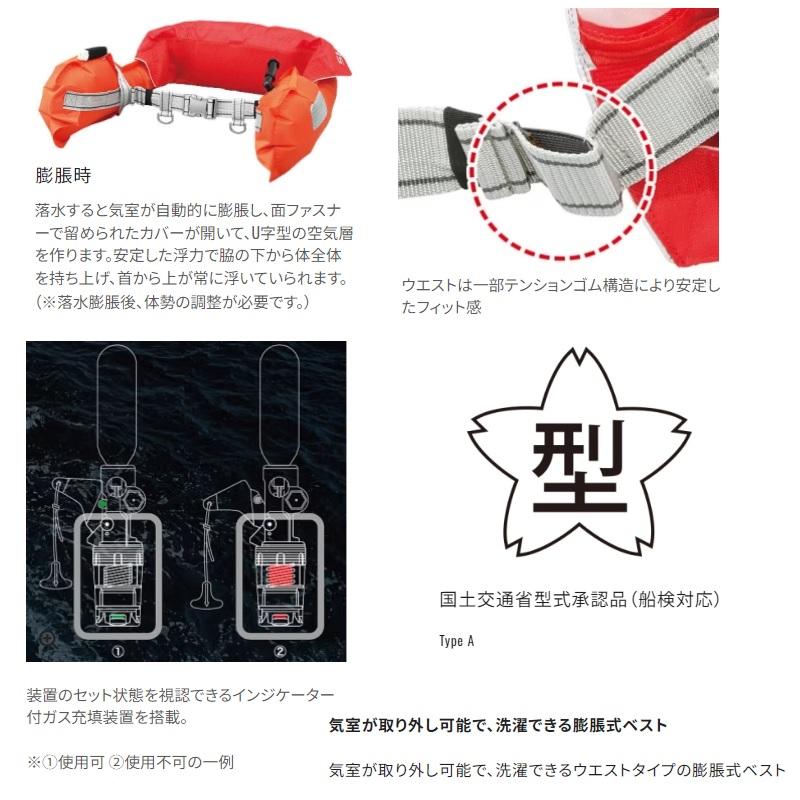 膨脹時

落水すると気室が自動的に膨脹し、面ファスナーで留められたカバーが開いて、U字型の空気層を作ります。安定した浮力で脇の下から体全体を持ち上げ、首から上が常に浮いていられます。（※落水膨脹後、体勢の調整が必要です。）

ウエストは一部テンションゴム構造により安定したフィット感

①

②

型

国土交通省型式承認品（船検対応）

Type A

装置のセット状態を視認できるインジケーター付ガス充填装置を搭載。

※①使用可 ②使用不可の一例

気室が取り外し可能で、洗濯できる膨脹式ベスト

気室が取り外し可能で、洗濯できるウエストタイプの膨脹式ベスト