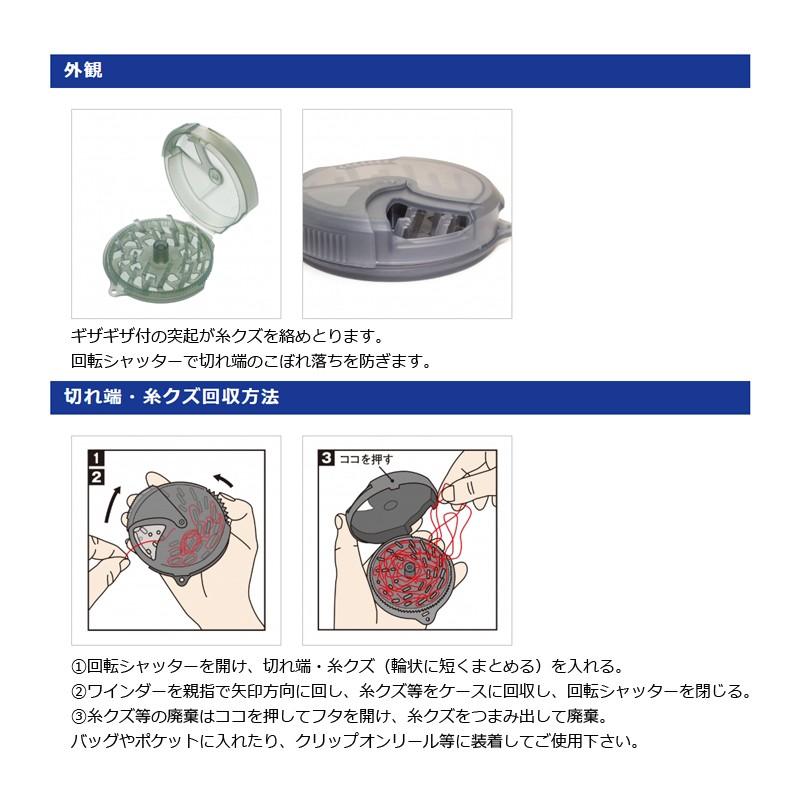 外観

ギザギザ付の突起が糸クズを絡めとります。
回転シャッターで切れ端のこぼれ落ちを防ぎます。

切れ端・糸クズ回収方法

1
2

3 ココを押す

①回転シャッターを開け、切れ端・糸クズ（輪状に短くまとめる）を入れる。
②ワインダーを親指で矢印方向に回し、糸クズ等をケースに回収し、回転シャッターを閉じる。
③糸クズ等の廃棄はココを押してフタを開け、糸クズをつまみ出して廃棄。
バッグやポケットに入れたり、クリップオンリール等に装着してご使用下さい。