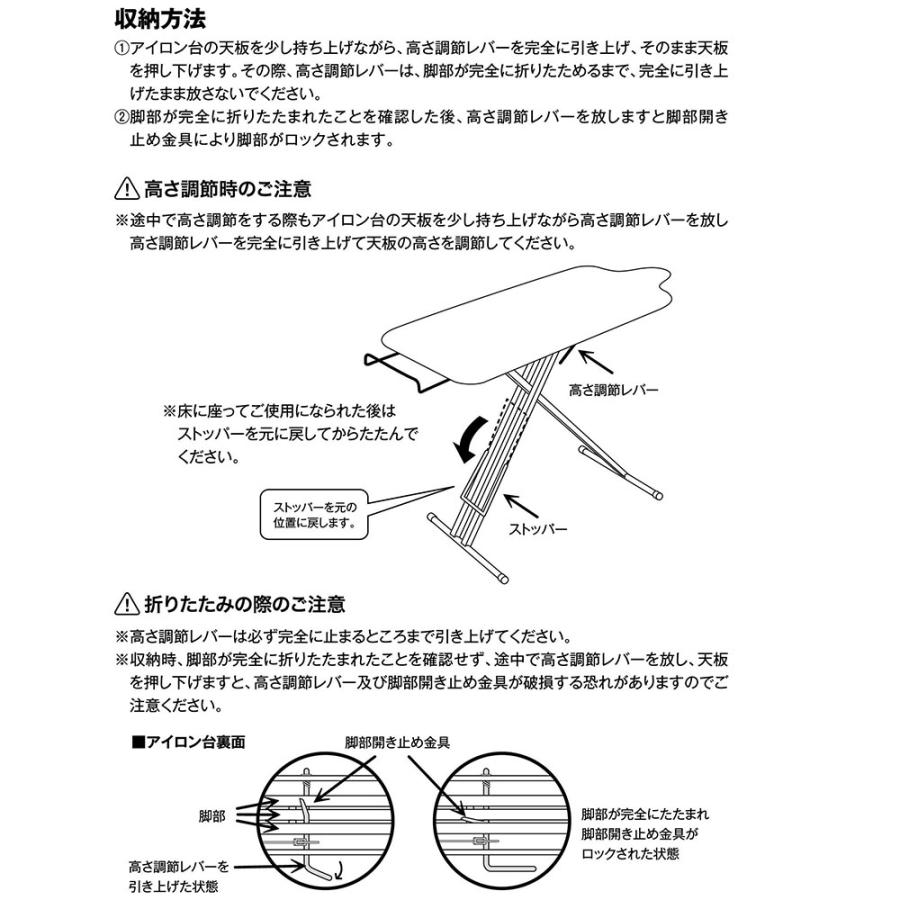 収納方法
①アイロン台の天板を少し持ち上げながら、高さ調節レバーを完全に引き上げ、そのまま天板を押し下げます。その際、高さ調節レバーは、脚部が完全に折りたためるまで、完全に引き上げたまま放さないでください。
②脚部が完全に折りたたまれたことを確認した後、高さ調節レバーを放しますと脚部開き止め金具により脚部がロックされます。

高さ調節時のご注意
※途中で高さ調節をする際もアイロン台の天板を少し持ち上げながら高さ調節レバーを放し高さ調節レバーを完全に引き上げて天板の高さを調節してください。

高さ調節レバー

※床に座ってご使用になられた後はストッパーを元に戻してからたたんでください。

ストッパーを元の位置に戻します。

ストッパー

折りたたみの際のご注意
※高さ調節レバーは必ず完全に止まるところまで引き上げてください。
※収納時、脚部が完全に折りたたまれたことを確認せず、途中で高さ調節レバーを放し、天板を押し下げますと、高さ調節レバー及び脚部開き止め金具が破損する恐れがありますのでご注意ください。

■アイロン台裏面

脚部開き止め金具

脚部

高さ調節レバーを引き上げた状態

脚部が完全にたたまれ脚部開き止め金具がロックされた状態