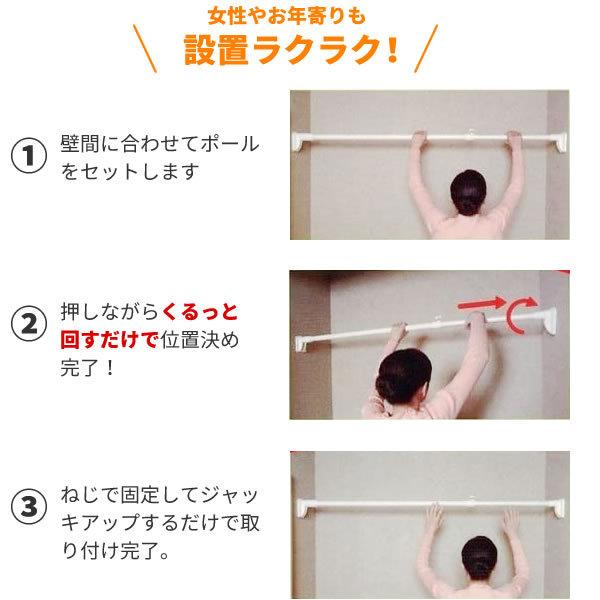 女性やお年寄りも
設置ラクラク！

① 壁間に合わせてポールをセットします

② 押しながらくるっと回すだけで位置決め完了！

③ ねじで固定してジャッキアップするだけで取り付け完了。