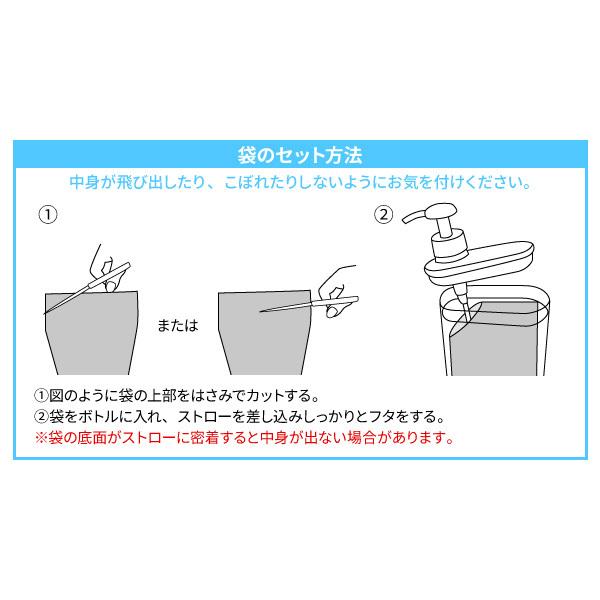 袋のセット方法

中身が飛び出したり、こぼれたりしないようにお気を付けください。

①

または

②

①図のように袋の上部をはさみでカットする。
②袋をボトルに入れ、ストローを差し込みしっかりとフタをする。
※袋の底面がストローに密着すると中身が出ない場合があります。