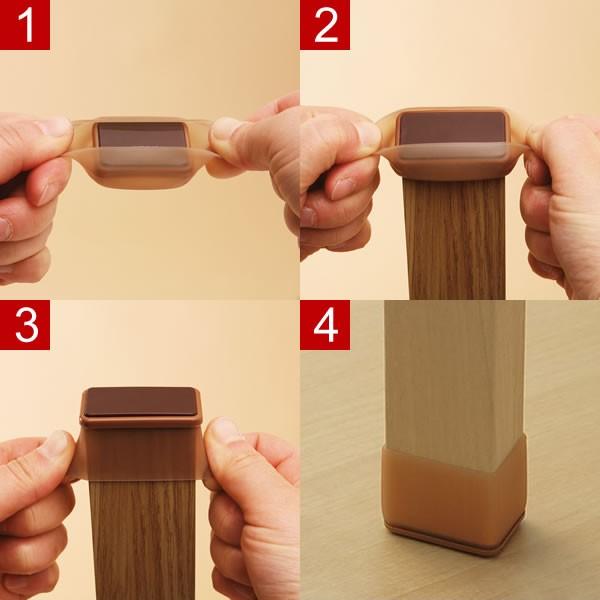 1

2

3

4