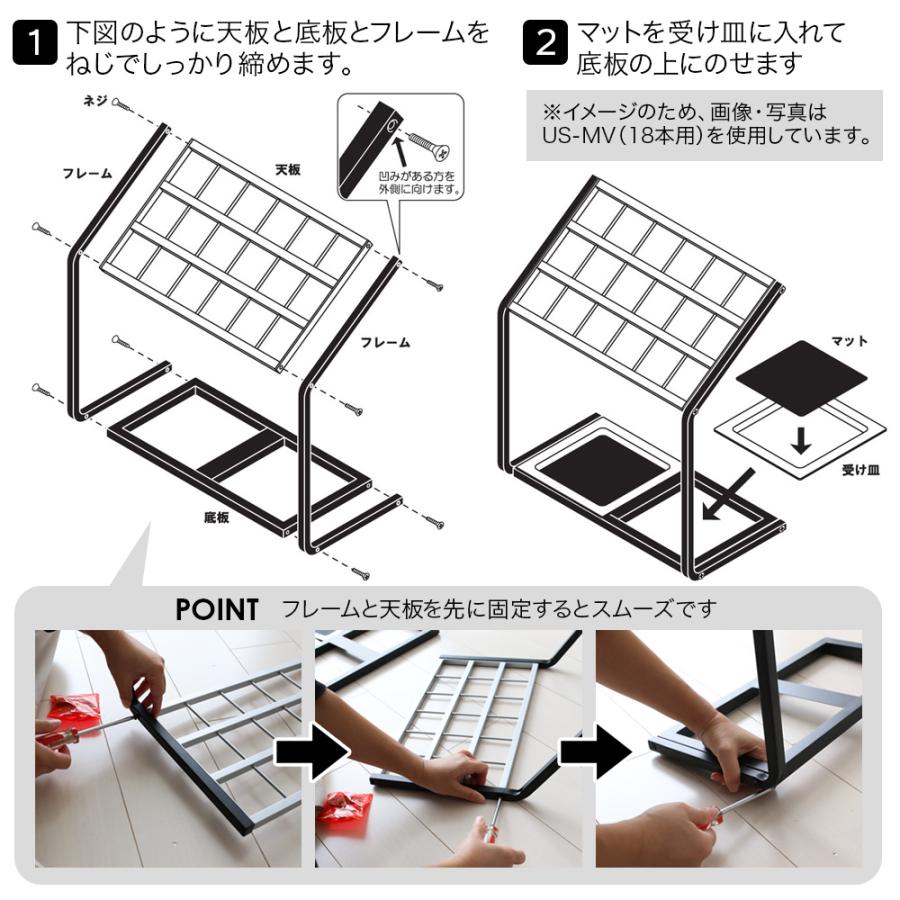 1 下図のように天板と底板とフレームをねじでしっかり締めます。

ネジ

フレーム

天板

凹みがある方を外側に向けます。

フレーム

底板

2 マットを受け皿に入れて底板の上にのせます

※イメージのため、画像・写真はUS-MV(18本用)を使用しています。

マット

受け皿

POINT フレームと天板を先に固定するとスムーズです