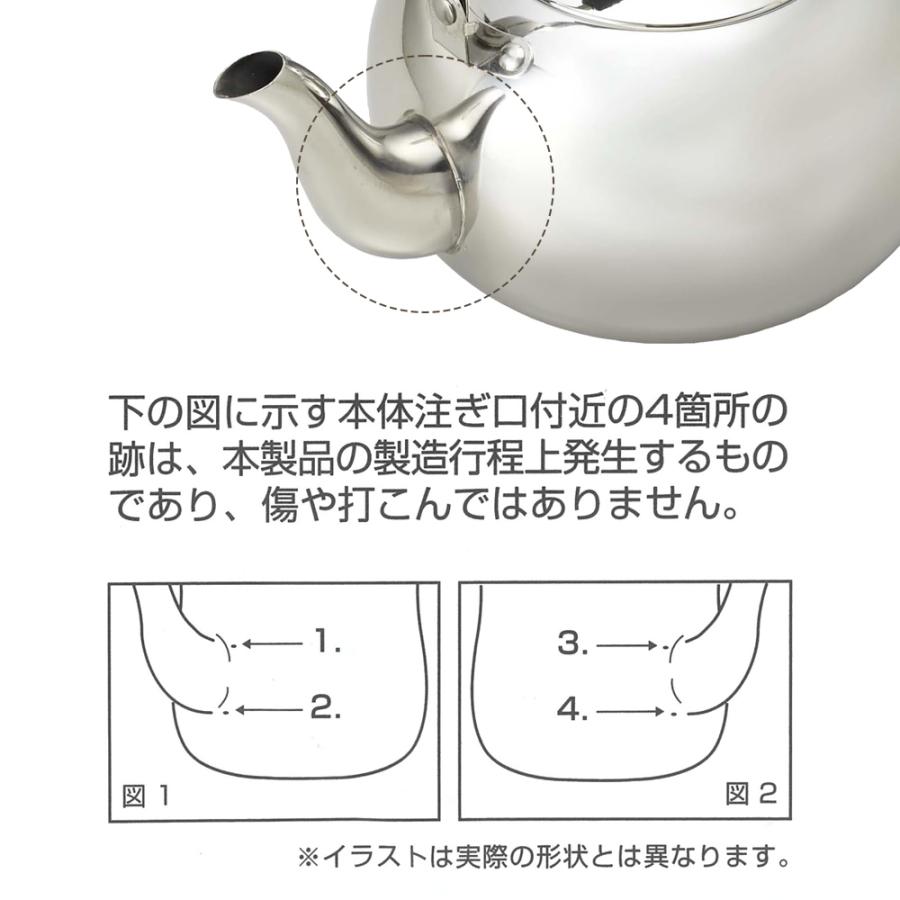 下の図に示す本体注ぎ口付近の4箇所の跡は、本製品の製造行程上発生するものであり、傷や打こんではありません。

1.

2.

図 1

3.

4.

図 2

※イラストは実際の形状とは異なります。