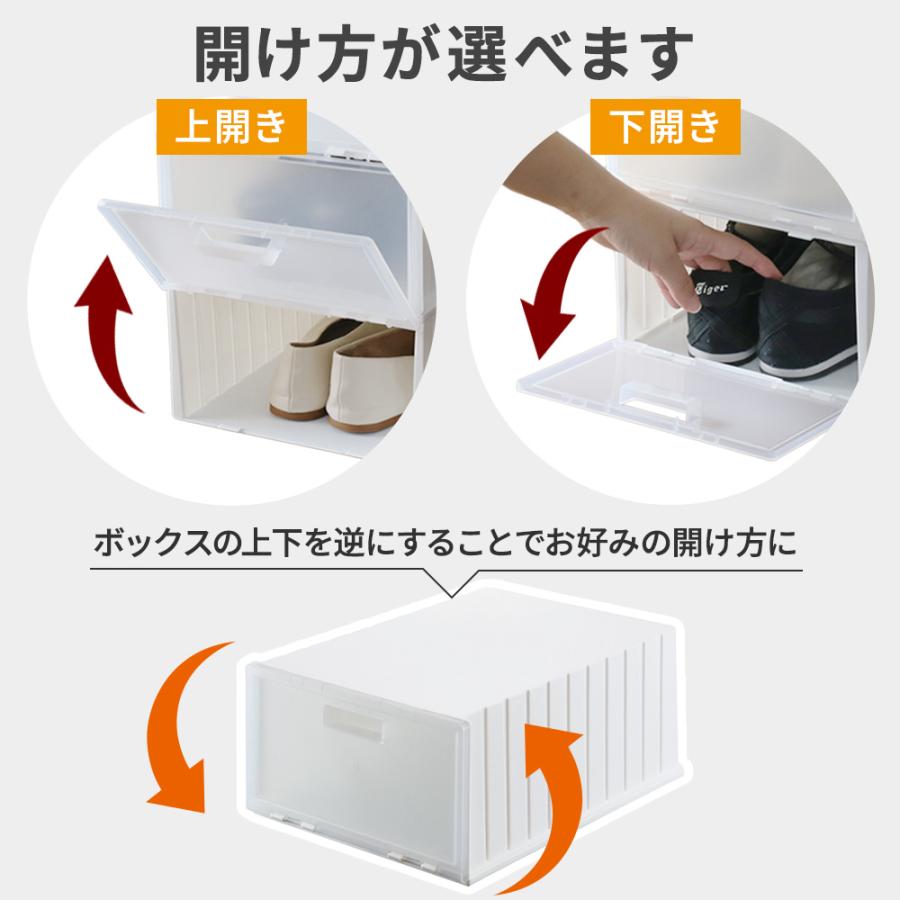 開け方が選べます

上開き

下開き

Tiger

ボックスの上下を逆にすることでお好みの開け方に