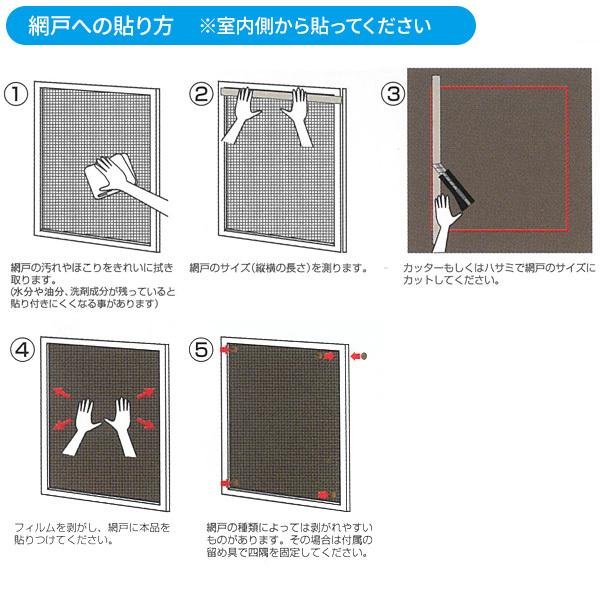 網戸への貼り方　※室内側から貼ってください

①
網戸の汚れやほこりをきれいに拭き取ります。
(水分や油分、洗剤成分が残っていると貼り付きにくくなる事があります)

②
網戸のサイズ(縦横の長さ)を測ります。

③
カッターもしくはハサミで網戸のサイズにカットしてください。

④
フィルムを剥がし、網戸に本品を貼りつけてください。

⑤
網戸の種類によっては剥がれやすいものがあります。その場合は付属の留め具で四隅を固定してください。