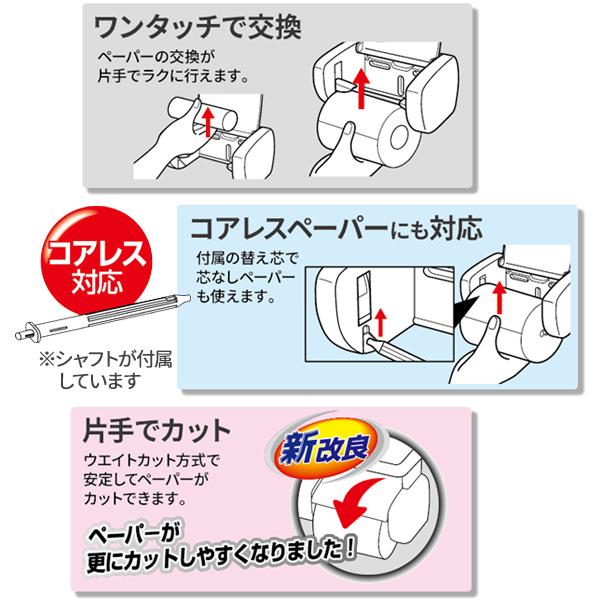 ワンタッチで交換

ペーパーの交換が片手でラクに行えます。

コアレス対応

※シャフトが付属しています

コアレスペーパーにも対応

付属の替え芯で芯なしペーパーも使えます。

片手でカット

ウエイトカット方式で安定してペーパーがカットできます。

新改良

ペーパーが更にカットしやすくなりました!