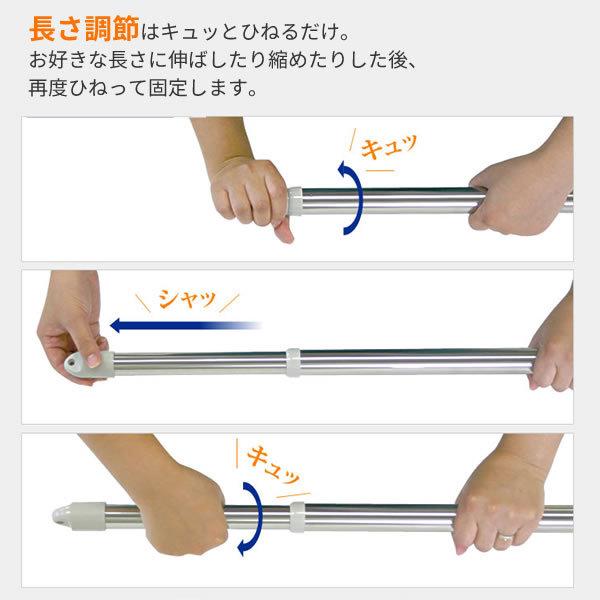 長さ調節はキュッとひねるだけ。
お好きな長さに伸ばしたり縮めたりした後、
再度ひねって固定します。

キュッ

シャッ

キュッ