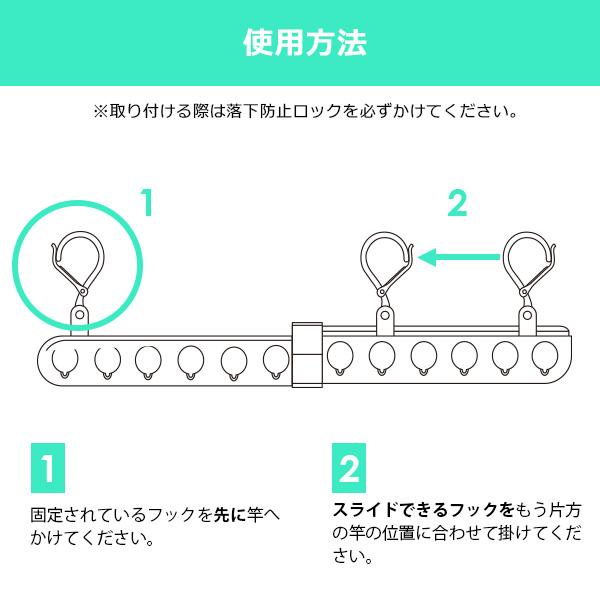 使用方法

※取り付ける際は落下防止ロックを必ずかけてください。

1

2

1

固定されているフックを先に竿へかけてください。

2

スライドできるフックをもう片方の竿の位置に合わせて掛けてください。