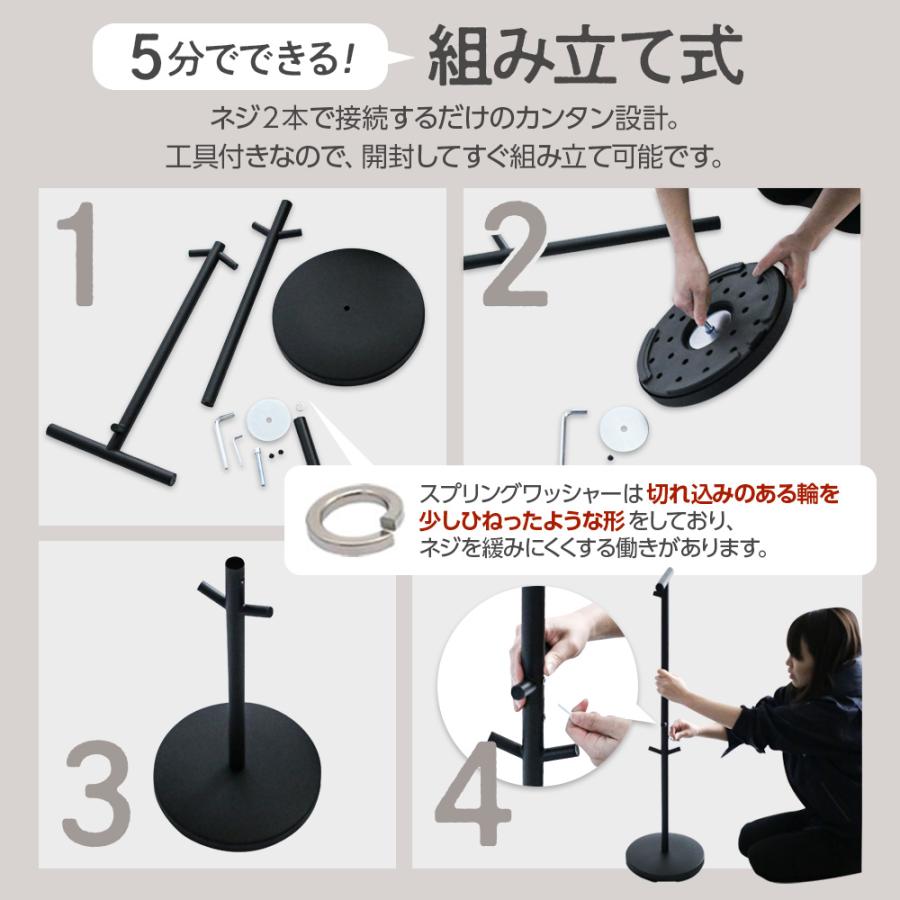 5分でできる! 組み立て式

ネジ2本で接続するだけのカンタン設計。
工具付きなので、開封してすぐ組み立て可能です。

1

2

スプリングワッシャーは切れ込みのある輪を少しひねったような形をしており、ネジを緩みにくくする働きがあります。

3

4