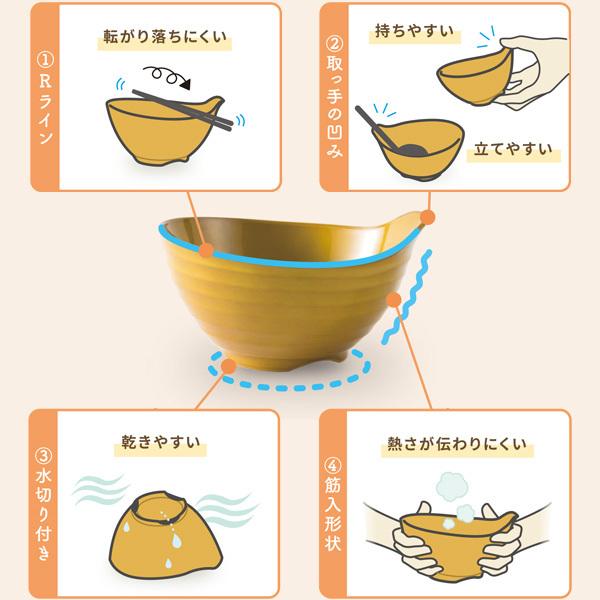 ①Rライン

転がり落ちにくい

②取っ手の凹み

持ちやすい

立てやすい

③水切り付き

乾きやすい

④筋入形状

熱さが伝わりにくい