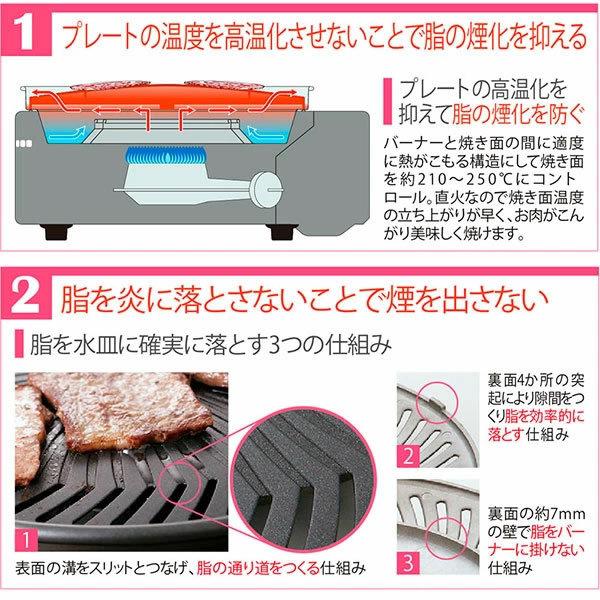 1 プレートの温度を高温化させないことで脂の煙化を抑える

プレートの高温化を抑えて脂の煙化を防ぐ

バーナーと焼き面の間に適度に熱がこもる構造にして焼き面を約210～250℃にコントロール。直火なので焼き面温度の立ち上がりが早く、お肉がこんがり美味しく焼けます。

2 脂を炎に落とさないことで煙を出さない

脂を水皿に確実に落とす3つの仕組み

1

表面の溝をスリットとつなげ、脂の通り道をつくる仕組み

2

裏面4か所の突起により隙間をつくり脂を効率的に落とす仕組み

3

裏面の約7mmの壁で脂をバーナーに掛けない仕組み