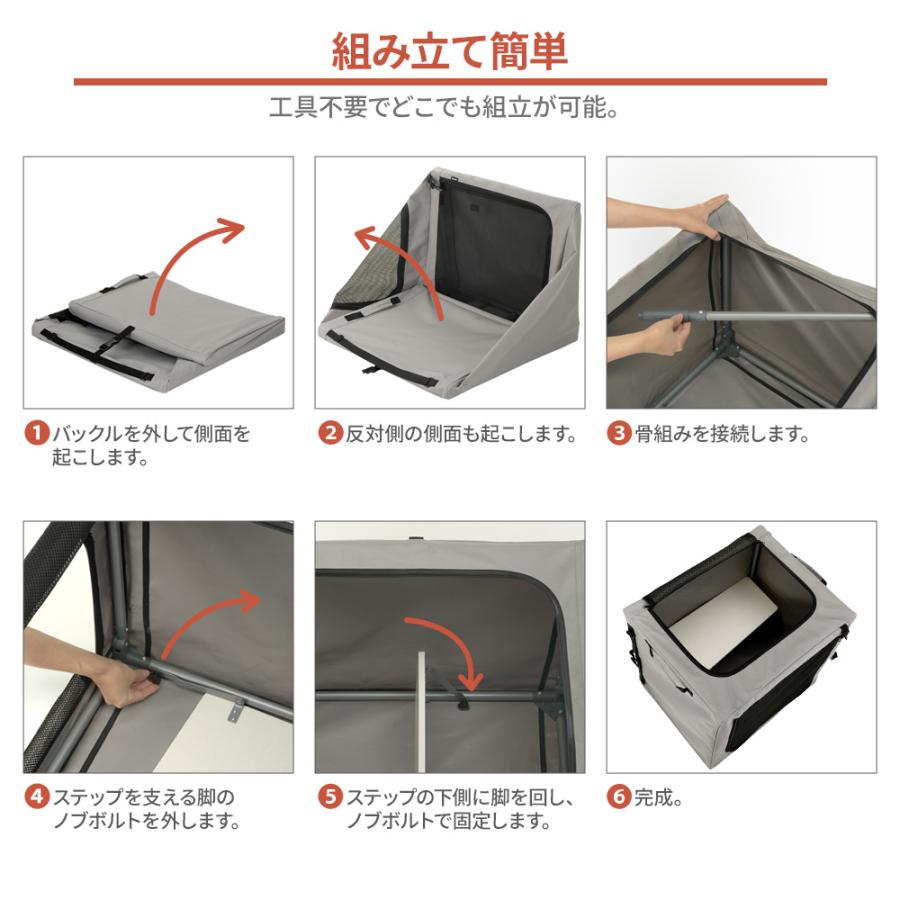 組み立て簡単

工具不要でどこでも組立が可能。

1 バックルを外して側面を起こします。

2 反対側の側面も起こします。

3 骨組みを接続します。

4 ステップを支える脚のノブボルトを外します。

5 ステップの下側に脚を回し、ノブボルトで固定します。

6 完成。