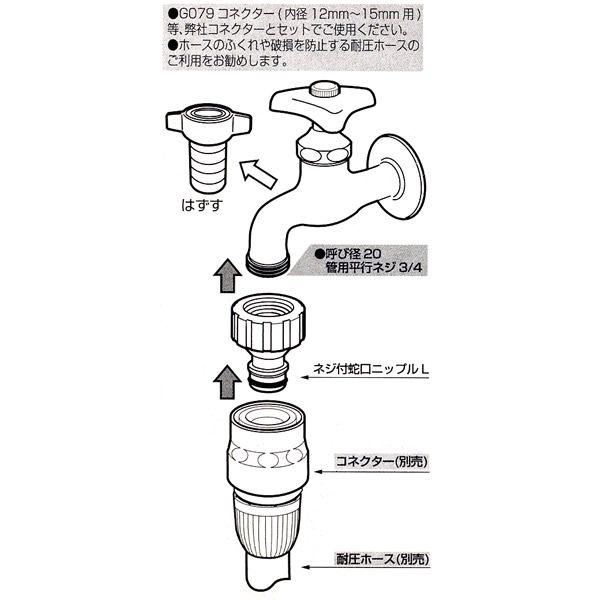 ●G079 コネクター（内径 12mm~15mm 用）等、弊社コネクターとセットでご使用ください。
●ホースのふくれや破損を防止する耐圧ホースのご利用をお勧めします。

はずす

●呼び径 20
管用平行ネジ 3/4

ネジ付蛇口ニップル L

コネクター(別売)

耐圧ホース(別売)