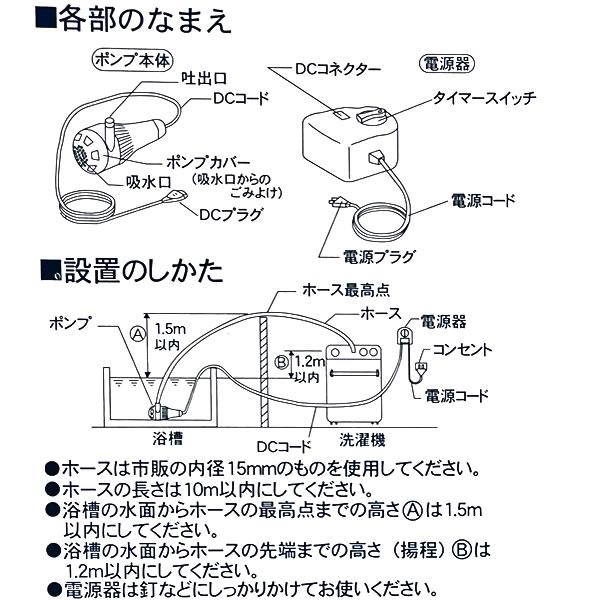 ■各部のなまえ

ポンプ本体
吐出口
DCコード
ポンプカバー
（吸水口からのごみよけ）
吸水口
DCプラグ

DCコネクター
電源器
タイマースイッチ
電源コード
電源プラグ

■設置のしかた

ホース最高点
ホース
ポンプ
Ⓐ 1.5m以内
Ⓑ 1.2m以内
電源器
コンセント
電源コード
浴槽
DCコード
洗濯機

●ホースは市販の内径15mmのものを使用してください。
●ホースの長さは10m以内にしてください。
●浴槽の水面からホースの最高点までの高さⒶは1.5m以内にしてください。
●浴槽の水面からホースの先端までの高さ（揚程）Ⓑは1.2m以内にしてください。
●電源器は釘などにしっかりかけてお使いください。