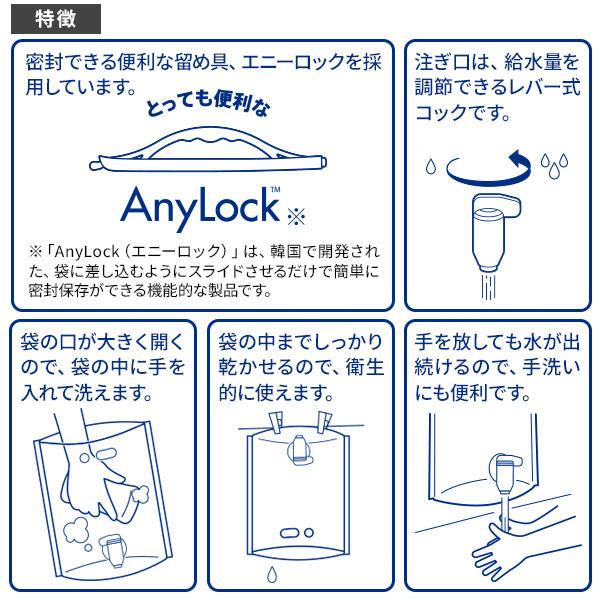 特徴

密封できる便利な留め具、エニーロックを採用しています。

とっても便利な

AnyLock™ ※

※「AnyLock（エニーロック）」は、韓国で開発された、袋に差し込むようにスライドさせるだけで簡単に密封保存ができる機能的な製品です。

注ぎ口は、給水量を調節できるレバー式コックです。

袋の口が大きく開くので、袋の中に手を入れて洗えます。

袋の中までしっかり乾かせるので、衛生的に使えます。

手を放しても水が出続けるので、手洗いにも便利です。