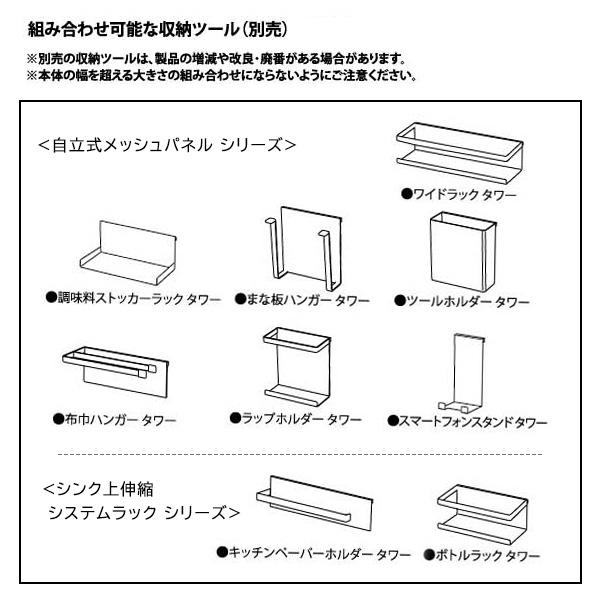 組み合わせ可能な収納ツール(別売)

※別売の収納ツールは、製品の増減や改良・廃番がある場合があります。
※本体の幅を超える大きさの組み合わせにならないようにご注意ください。

<自立式メッシュパネル シリーズ>

●ワイドラック タワー

●調味料ストッカーラック タワー

●まな板ハンガー タワー

●ツールホルダー タワー

●布巾ハンガー タワー

●ラップホルダー タワー

●スマートフォンスタンド タワー

<シンク上伸縮 システムラック シリーズ>

●キッチンペーパーホルダー タワー

●ボトルラック タワー