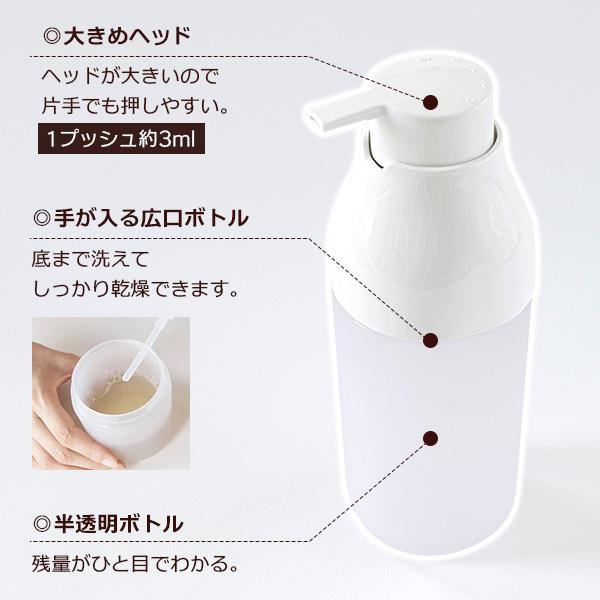 ◎大きめヘッド

ヘッドが大きいので
片手でも押しやすい。

1プッシュ約3ml

◎手が入る広口ボトル

底まで洗えて
しっかり乾燥できます。

◎半透明ボトル

残量がひと目でわかる。