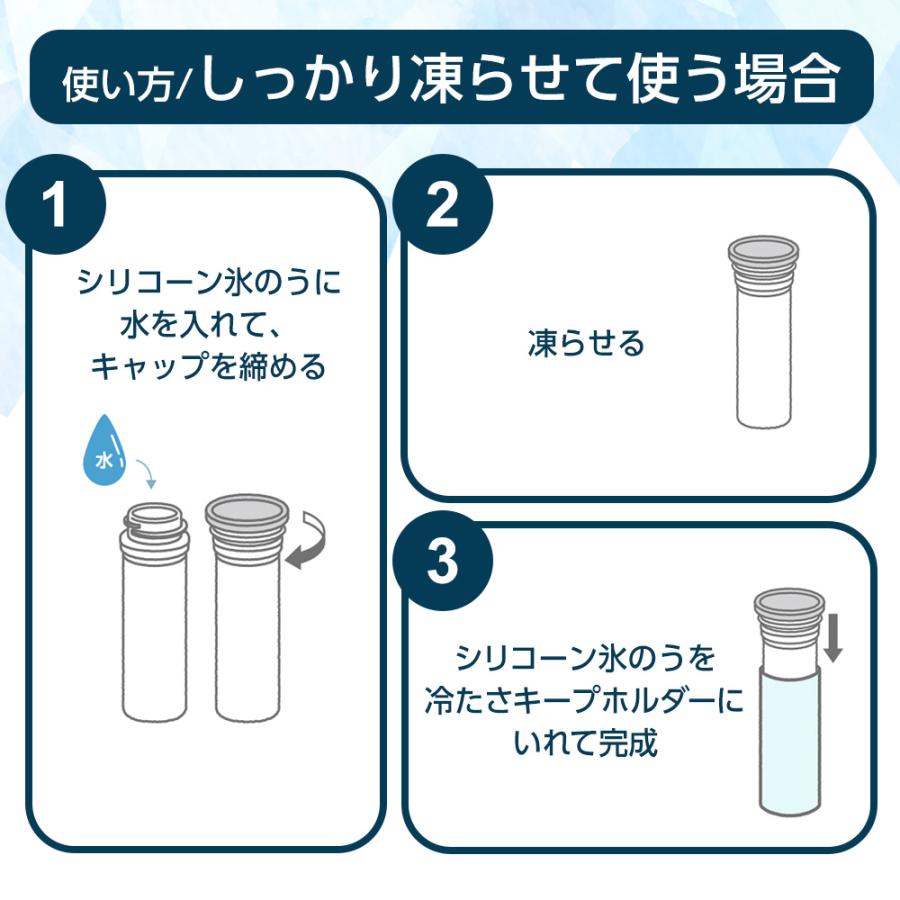 使い方/しっかり凍らせて使う場合

1

シリコーン氷のうに水を入れて、キャップを締める

水

2

凍らせる

3

シリコーン氷のうを冷たさキープホルダーにいれて完成