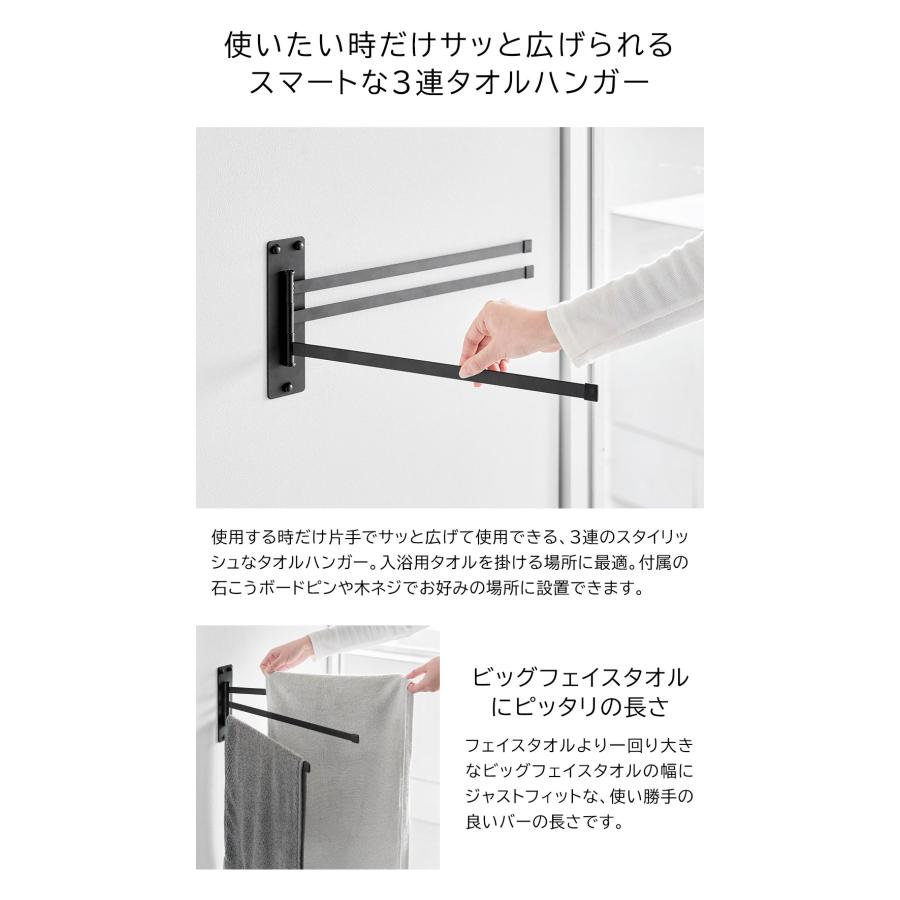 使いたい時だけサッと広げられる
スマートな3連タオルハンガー

使用する時だけ片手でサッと広げて使用できる、3連のスタイリッシュなタオルハンガー。入浴用タオルを掛ける場所に最適。付属の石こうボードピンや木ネジでお好みの場所に設置できます。

ビッグフェイスタオル
にピッタリの長さ

フェイスタオルより一回り大きなビッグフェイスタオルの幅にジャストフィットな、使い勝手の良いバーの長さです。