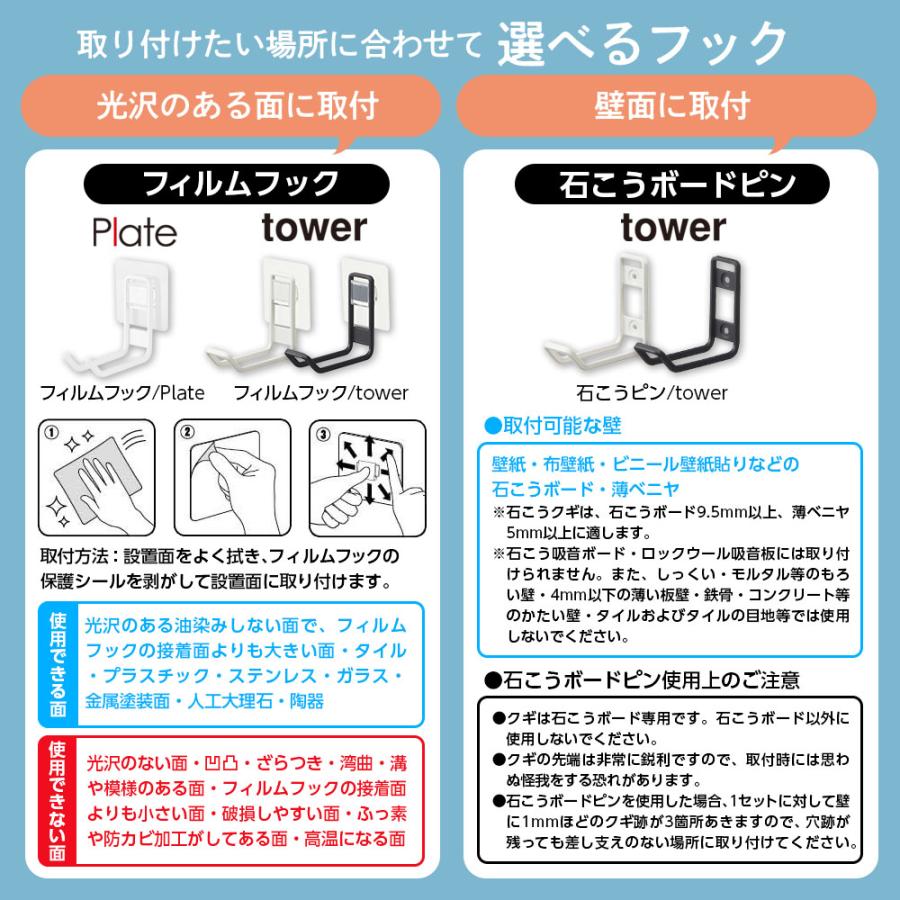 取り付けたい場所に合わせて 選べるフック

光沢のある面に取付

フィルムフック

Plate

tower

フィルムフック/Plate

フィルムフック/tower

①

②

③

取付方法：設置面をよく拭き、フィルムフックの保護シールを剥がして設置面に取り付けます。

使用できる面

光沢のある油染みしない面で、フィルムフックの接着面よりも大きい面・タイル・プラスチック・ステンレス・ガラス・金属塗装面・人工大理石・陶器

使用できない面

光沢のない面・凹凸・ざらつき・湾曲・溝や模様のある面・フィルムフックの接着面よりも小さい面・破損しやすい面・ふっ素や防カビ加工がしてある面・高温になる面

壁面に取付

石こうボードピン

tower

石こうピン/tower

●取付可能な壁

壁紙・布壁紙・ビニール壁紙貼りなどの石こうボード・薄ベニヤ

※石こうクギは、石こうボード9.5mm以上、薄ベニヤ5mm以上に適します。

※石こう吸音ボード・ロックウール吸音板には取り付けられません。また、しっくい・モルタル等のもろい壁・4mm以下の薄い板壁・鉄骨・コンクリート等のかたい壁・タイルおよびタイルの目地等では使用しないでください。

●石こうボードピン使用上のご注意

●クギは石こうボード専用です。石こうボード以外に使用しないでください。

●クギの先端は非常に鋭利ですので、取付時には思わぬ怪我をする恐れがあります。

●石こうボードピンを使用した場合、1セットに対して壁に1mmほどのクギ跡が3箇所あきますので、穴跡が残っても差し支えのない場所に取り付けてください。