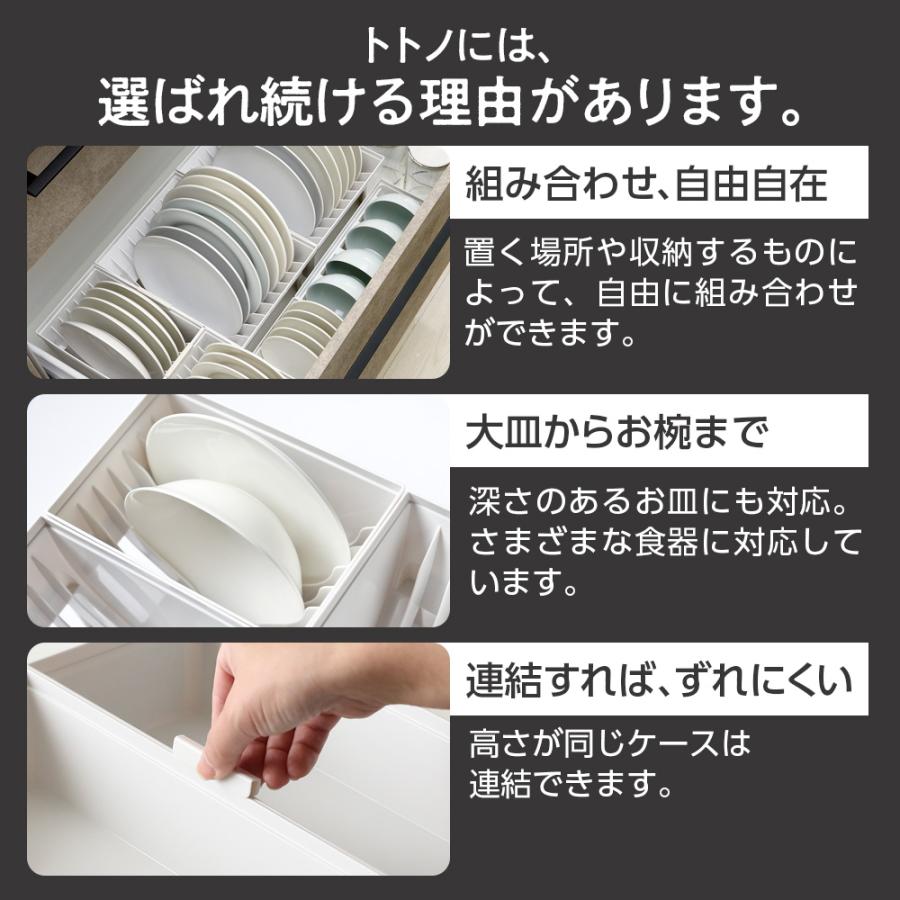 トトノには、
選ばれ続ける理由があります。

組み合わせ、自由自在

置く場所や収納するものによって、自由に組み合わせができます。

大皿からお椀まで

深さのあるお皿にも対応。さまざまな食器に対応しています。

連結すれば、ずれにくい

高さが同じケースは連結できます。