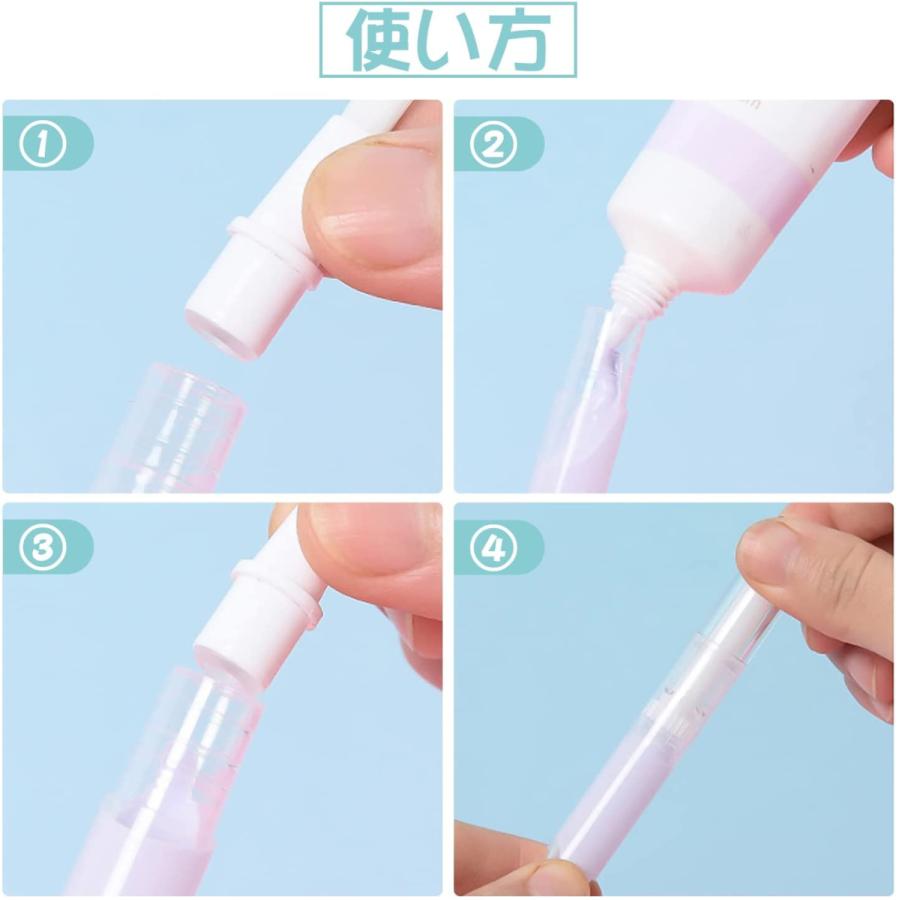 使い方

①

②

③

④