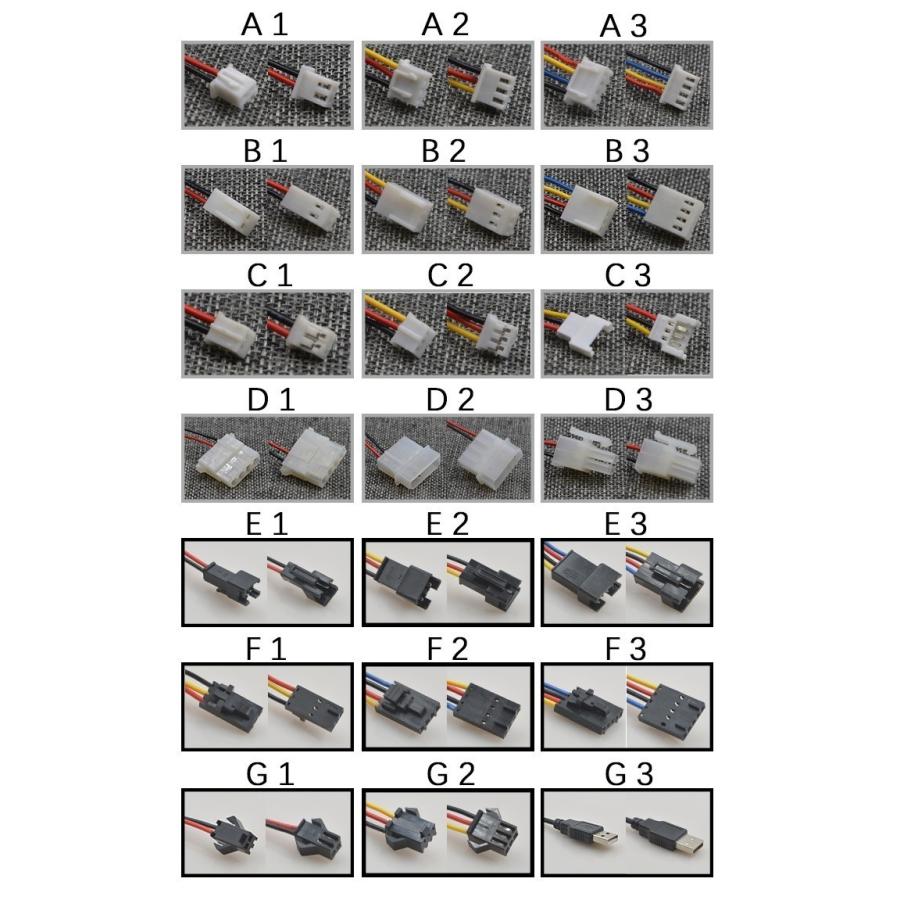 A 1
A 2
A 3
B 1
B 2
B 3
C 1
C 2
C 3
D 1
D 2
D 3
E 1
E 2
E 3
F 1
F 2
F 3
G 1
G 2
G 3