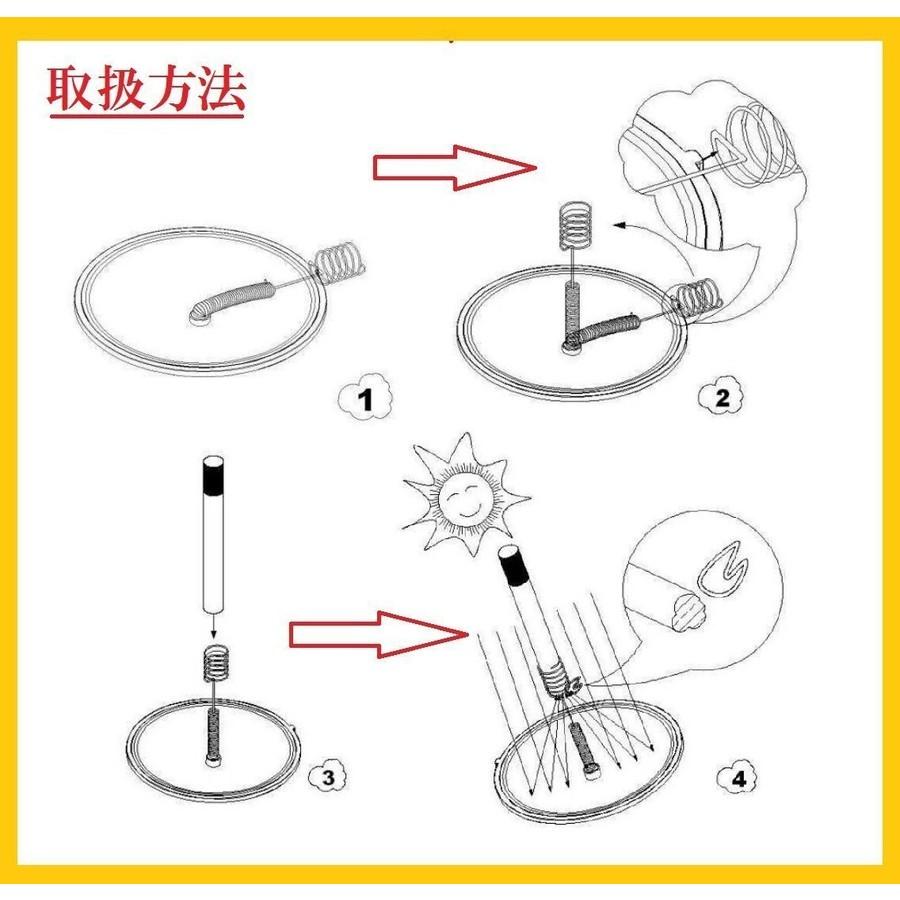 取扱方法

1

2

3

4