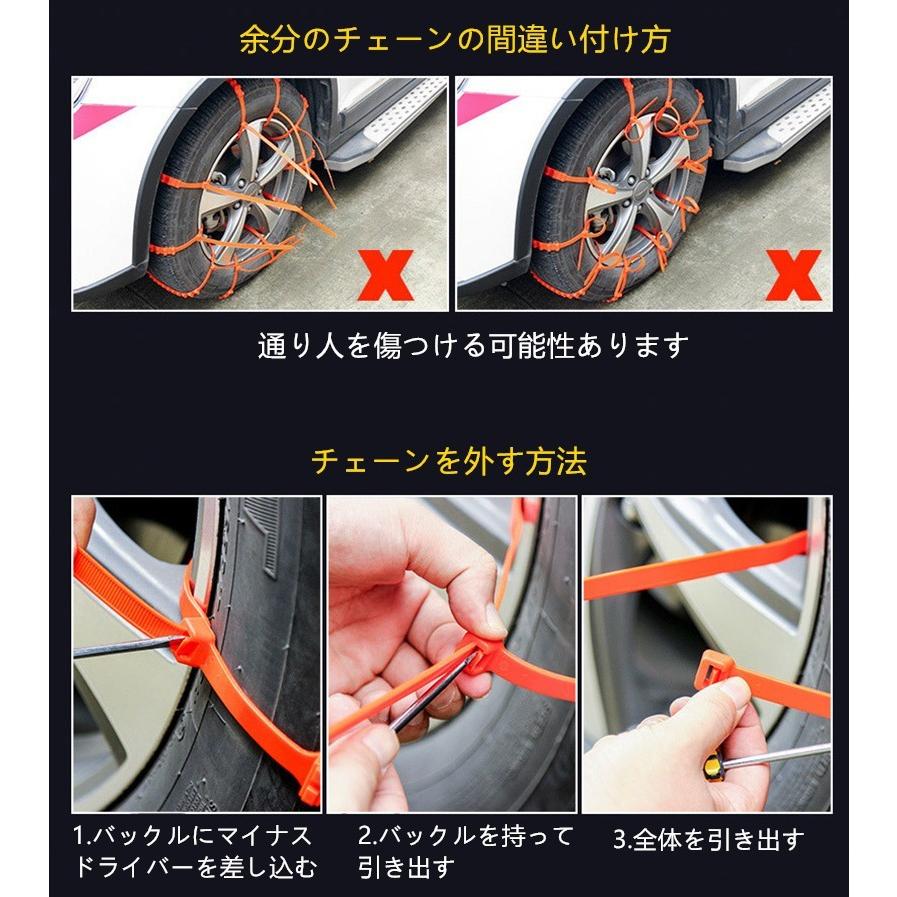 余分のチェーンの間違い付け方

X

X

通り人を傷つける可能性あります

チェーンを外す方法

1.バックルにマイナスドライバーを差し込む

2.バックルを持って引き出す

3.全体を引き出す