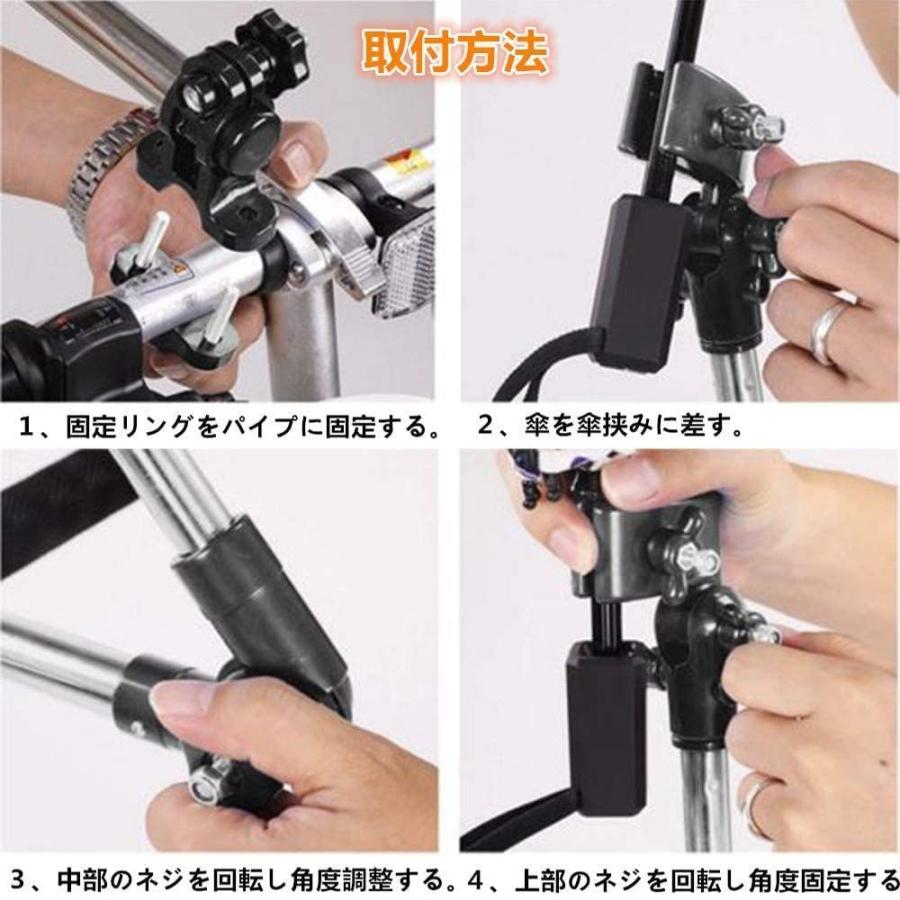 取付方法

1、固定リングをパイプに固定する。

2、傘を傘挟みに差す。

3、中部のネジを回転し角度調整する。

4、上部のネジを回転し角度固定する