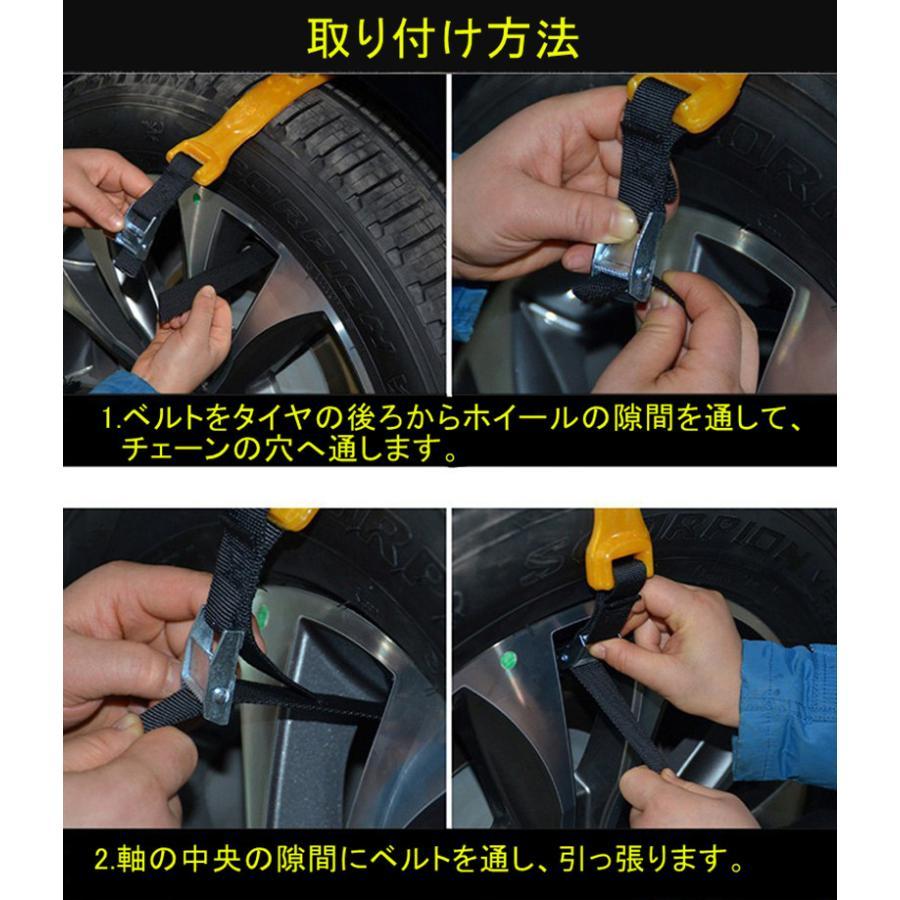 取り付け方法

1.ベルトをタイヤの後ろからホイールの隙間を通して、チェーンの穴へ通します。

2.軸の中央の隙間にベルトを通し、引っ張ります。