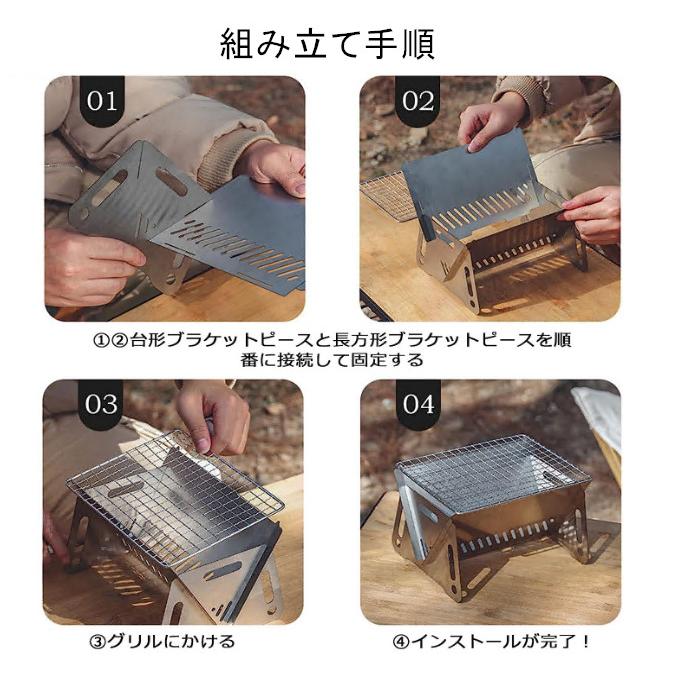 組み立て手順

01

02

①②台形ブラケットピースと長方形ブラケットピースを順番に接続して固定する

03

04

③グリルにかける

④インストールが完了！