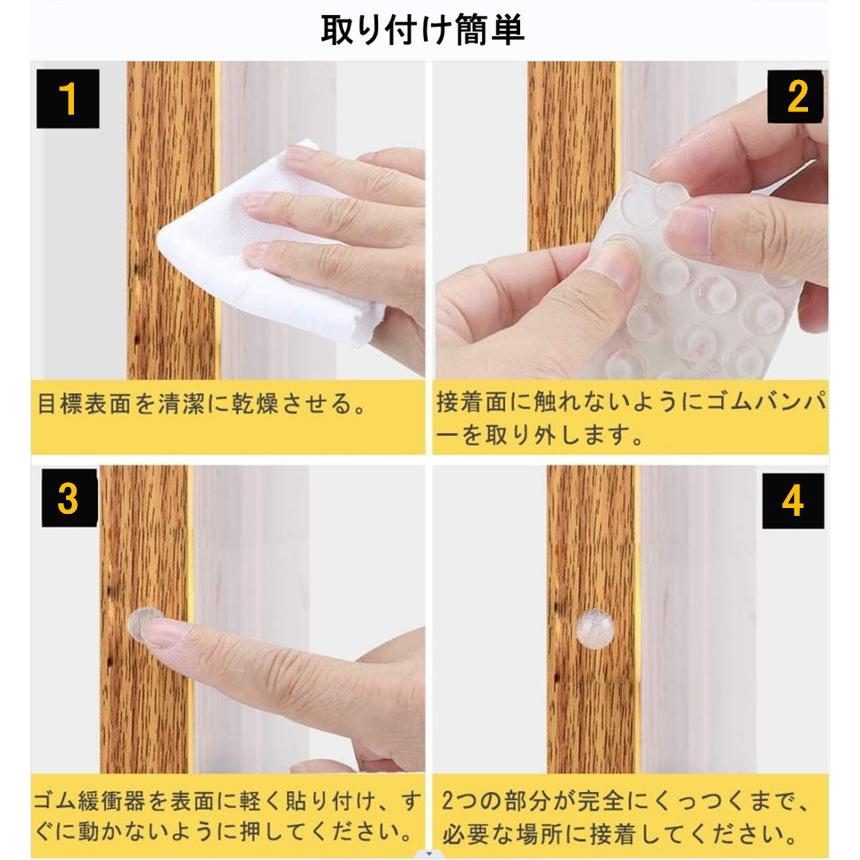 取り付け簡単

1

目標表面を清潔に乾燥させる。

2

接着面に触れないようにゴムバンパーを取り外します。

3

ゴム緩衝器を表面に軽く貼り付け、すぐに動かないように押してください。

4

2つの部分が完全にくっつくまで、必要な場所に接着してください。