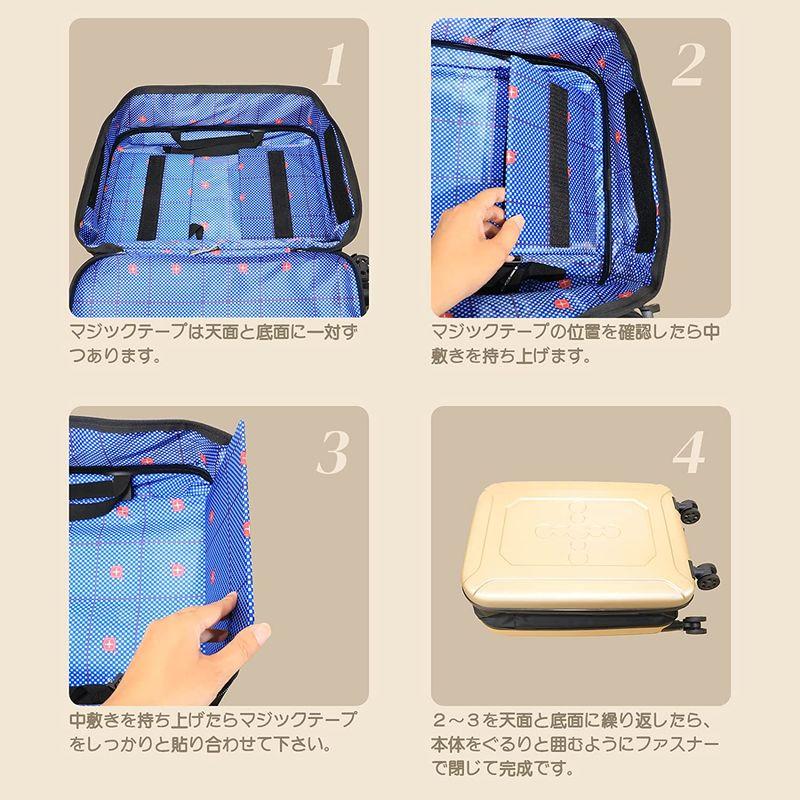 1

マジックテープは天面と底面に一対ずつあります。

2

マジックテープの位置を確認したら中敷きを持ち上げます。

3

中敷きを持ち上げたらマジックテープをしっかりと貼り合わせて下さい。

4

２～３を天面と底面に繰り返したら、本体をぐるりと囲むようにファスナーで閉じて完成です。