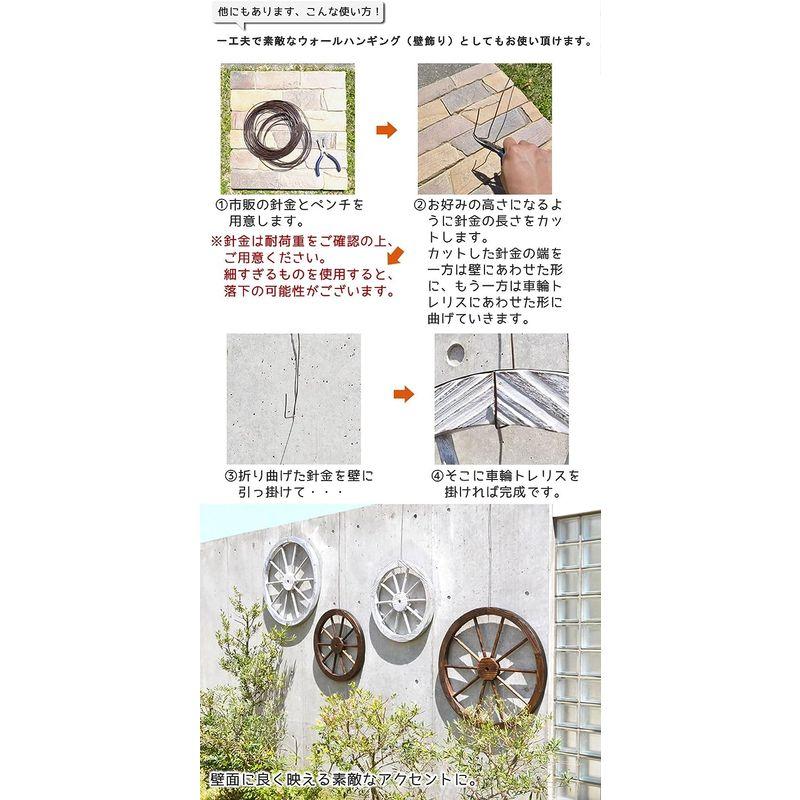 他にもあります、こんな使い方！

一工夫で素敵なウォールハンギング（壁飾り）としてもお使い頂けます。

①市販の針金とペンチを用意します。

※針金は耐荷重をご確認の上、ご用意ください。
細すぎるものを使用すると、落下の可能性がございます。

②お好みの高さになるように針金の長さをカットします。
カットした針金の端を一方は壁にあわせた形に、もう一方は車輪トレリスにあわせた形に曲げていきます。

③折り曲げた針金を壁に引っ掛けて・・・

④そこに車輪トレリスを掛ければ完成です。

壁面に良く映える素敵なアクセントに。