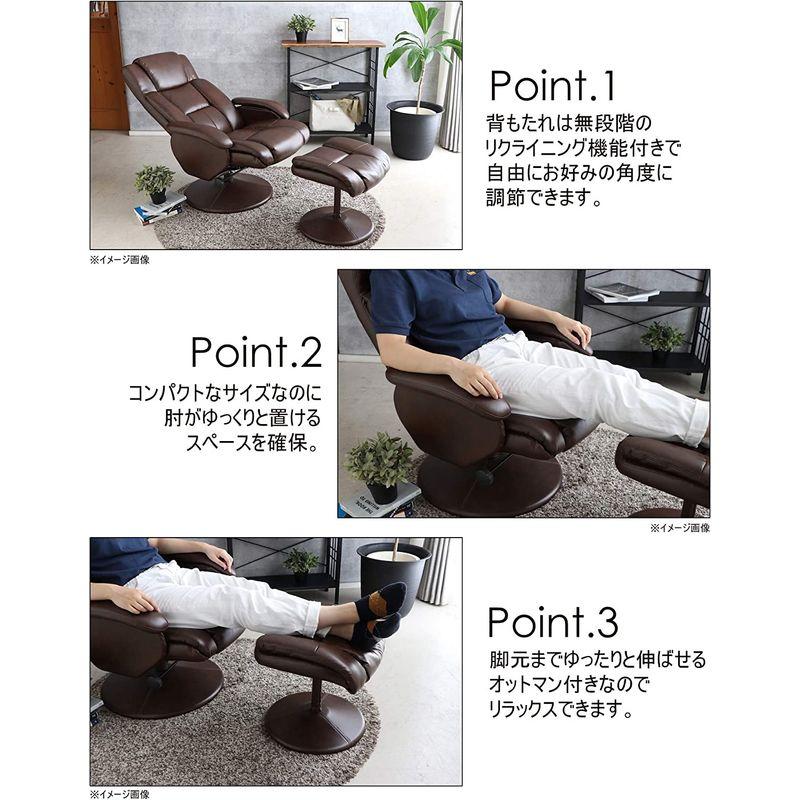 Point.1
背もたれは無段階のリクライニング機能付きで自由にお好みの角度に調節できます。

※イメージ画像

Point.2
コンパクトなサイズなのに肘がゆっくりと置けるスペースを確保。

※イメージ画像

Point.3
脚元までゆったりと伸ばせるオットマン付きなのでリラックスできます。

※イメージ画像