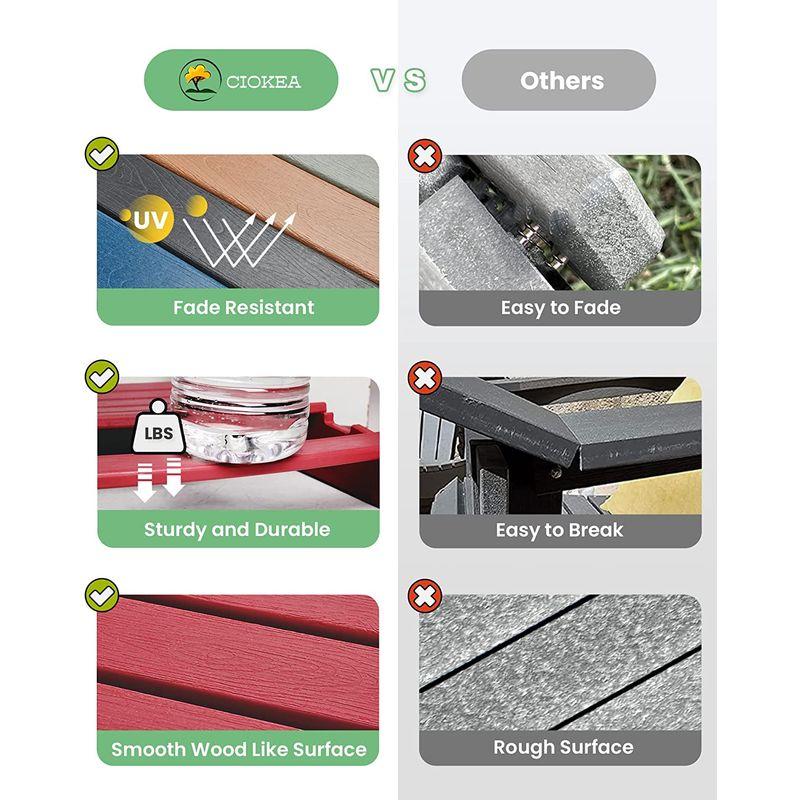 CIOKEA

VS

Others

UV

Fade Resistant

Easy to Fade

LBS

Sturdy and Durable

Easy to Break

Smooth Wood Like Surface

Rough Surface