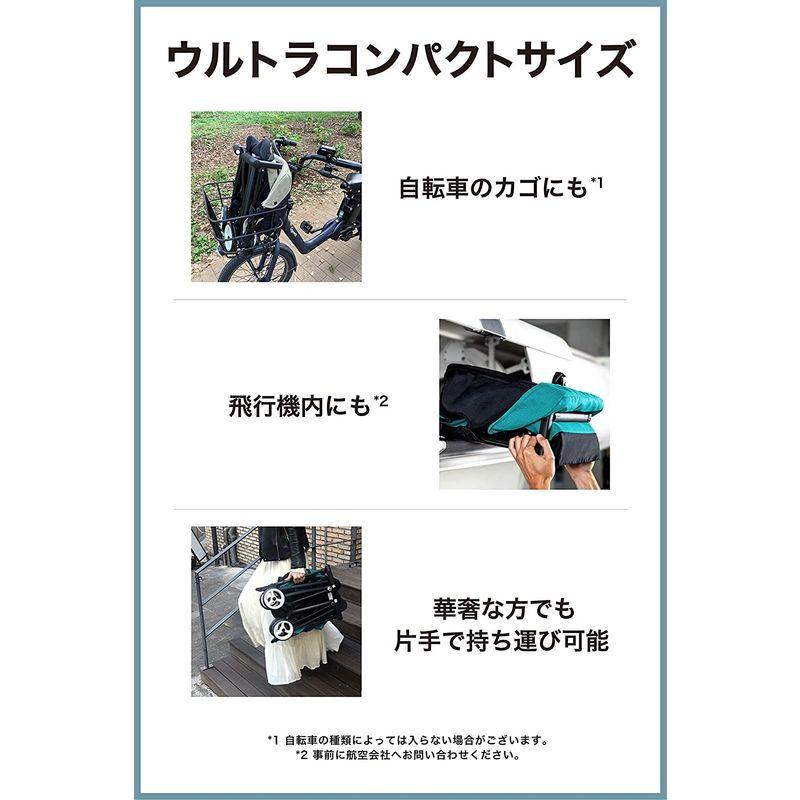 ウルトラコンパクトサイズ

自転車のカゴにも*1

飛行機内にも*2

華奢な方でも
片手で持ち運び可能

*1 自転車の種類によっては入らない場合がございます。
*2 事前に航空会社へお問い合わせください。