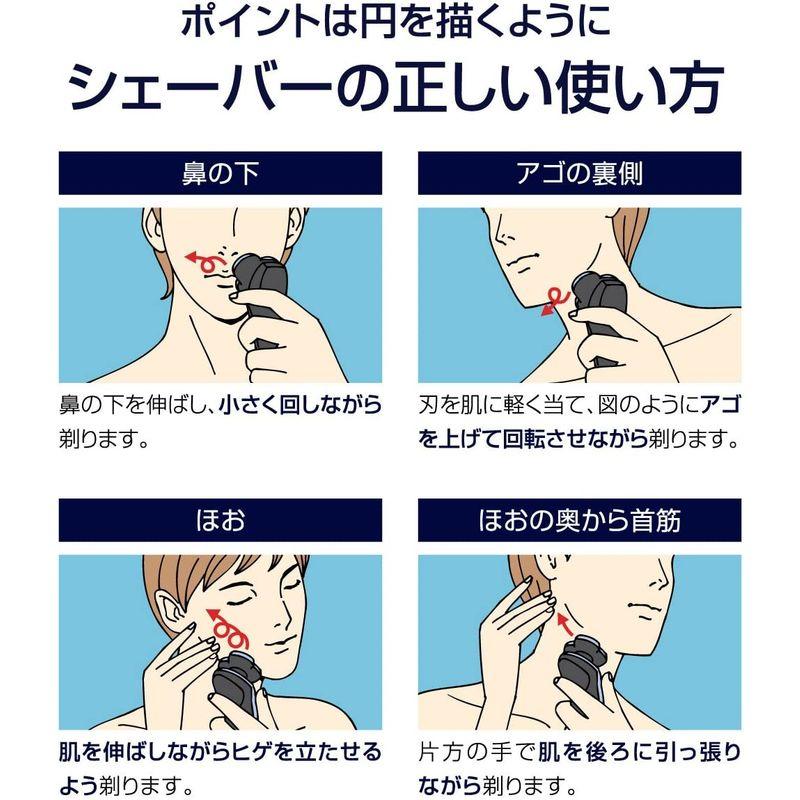 ポイントは円を描くように
シェーバーの正しい使い方

鼻の下

鼻の下を伸ばし、小さく回しながら剃ります。

アゴの裏側

刃を肌に軽く当て、図のようにアゴを上げて回転させながら剃ります。

ほお

肌を伸ばしながらヒゲを立たせるよう剃ります。

ほおの奥から首筋

片方の手で肌を後ろに引っ張りながら剃ります。