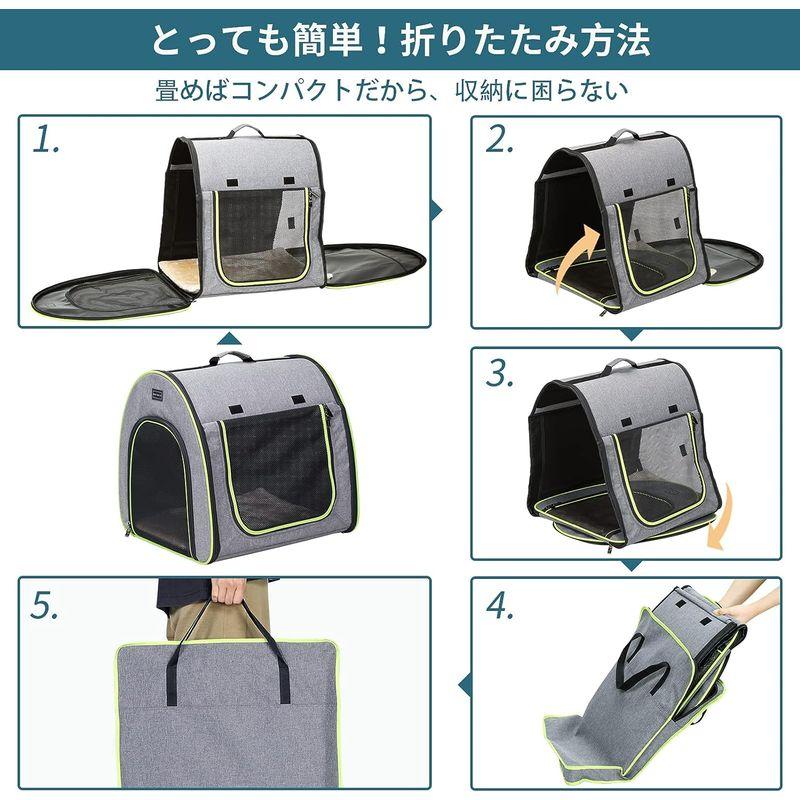 とっても簡単！折りたたみ方法

畳めばコンパクトだから、収納に困らない

1.

2.

3.

4.

5.