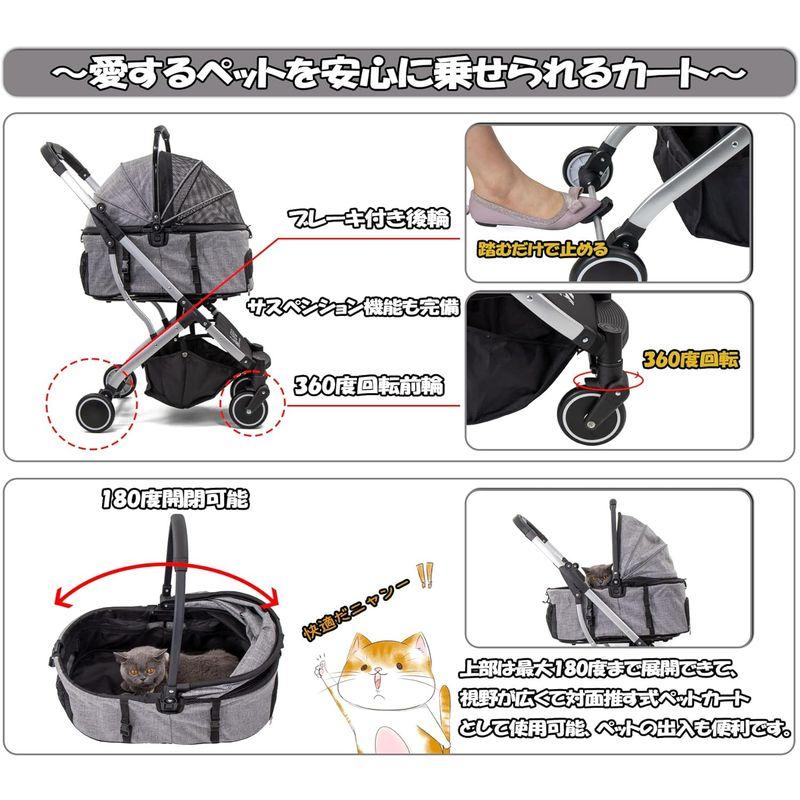 ～愛するペットを安心に乗せられるカート～

ブレーキ付き後輪

踏むだけで止める

サスペンション機能も完備

360度回転前輪

360度回転

180度開閉可能

快適だニャンー!!

上部は最大180度まで展開できて、視野が広くて対面推す式ペットカートとして使用可能、ペットの出入も便利です。