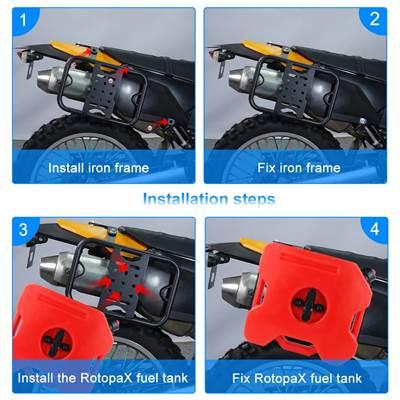 1

Install iron frame

2

Fix iron frame

Installation steps

3

Install the RotopaX fuel tank

4

Fix RotopaX fuel tank