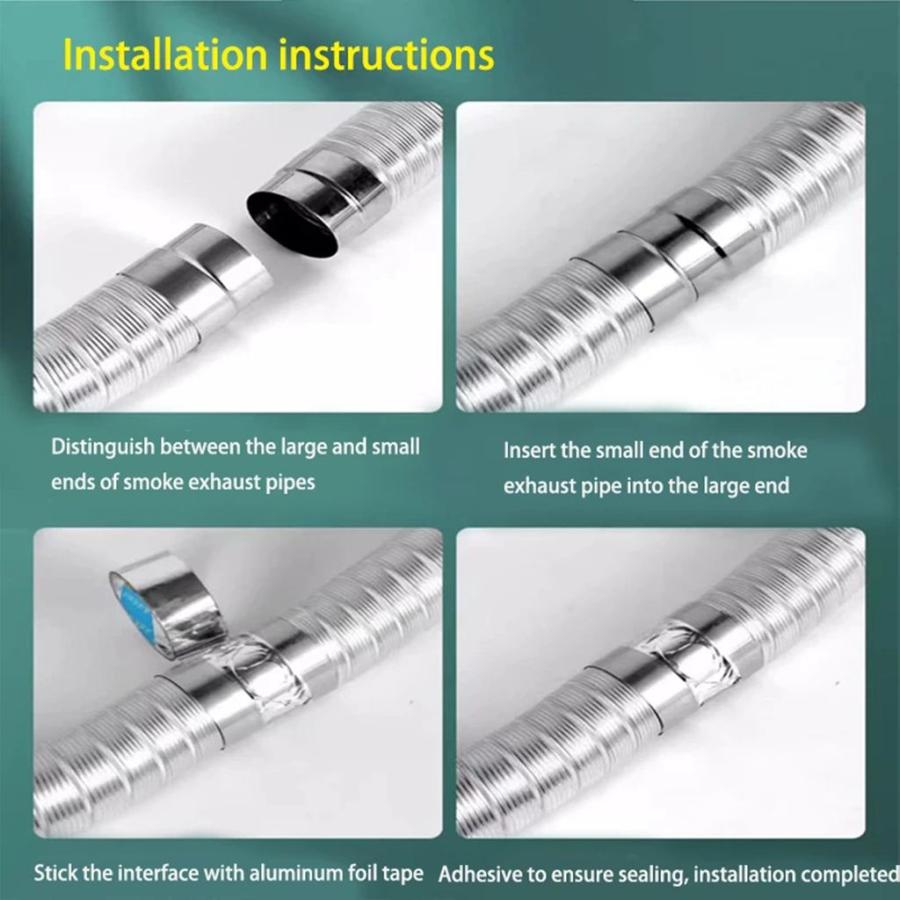 Installation instructions

Distinguish between the large and small ends of smoke exhaust pipes

Insert the small end of the smoke exhaust pipe into the large end

Stick the interface with aluminum foil tape

Adhesive to ensure sealing, installation completed