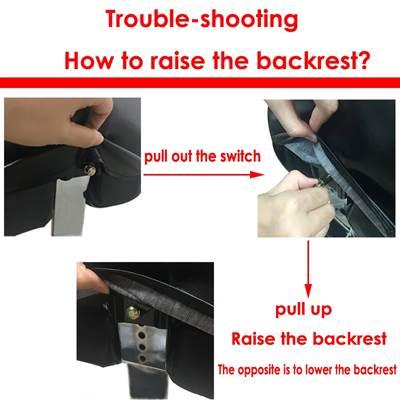 Trouble-shooting

How to raise the backrest?

pull out the switch

pull up

Raise the backrest

The opposite is to lower the backrest