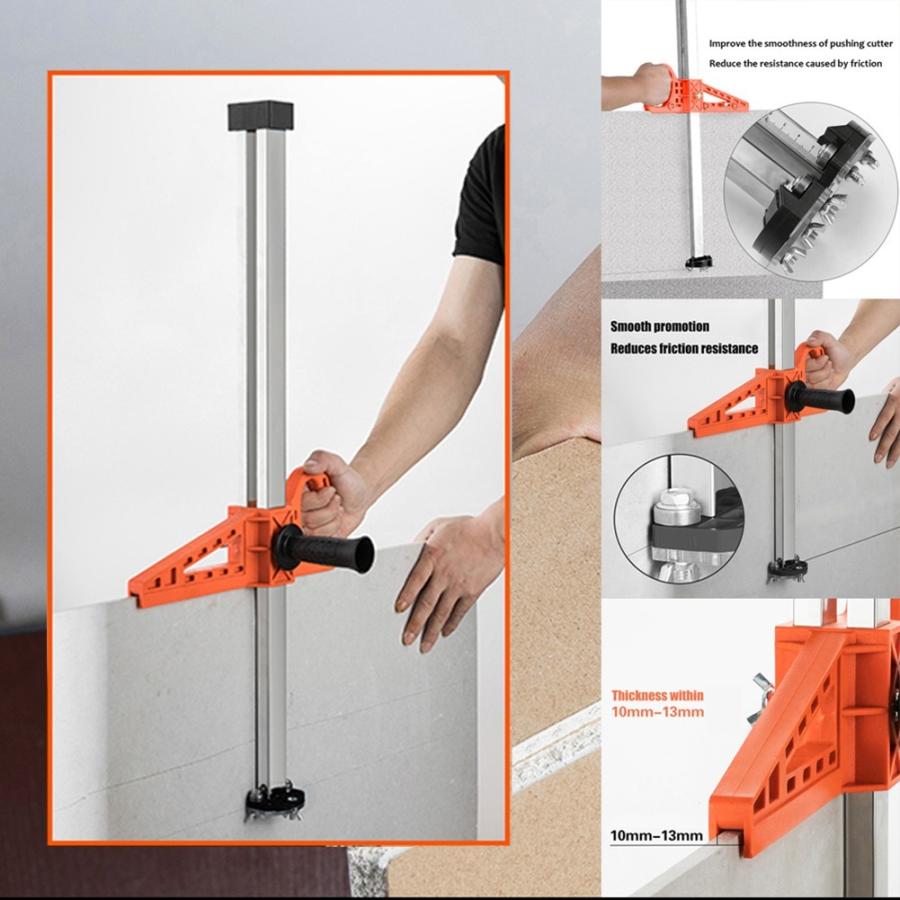 Improve the smoothness of pushing cutter
Reduce the resistance caused by friction

Smooth promotion
Reduces friction resistance

Thickness within
10mm-13mm

10mm-13mm