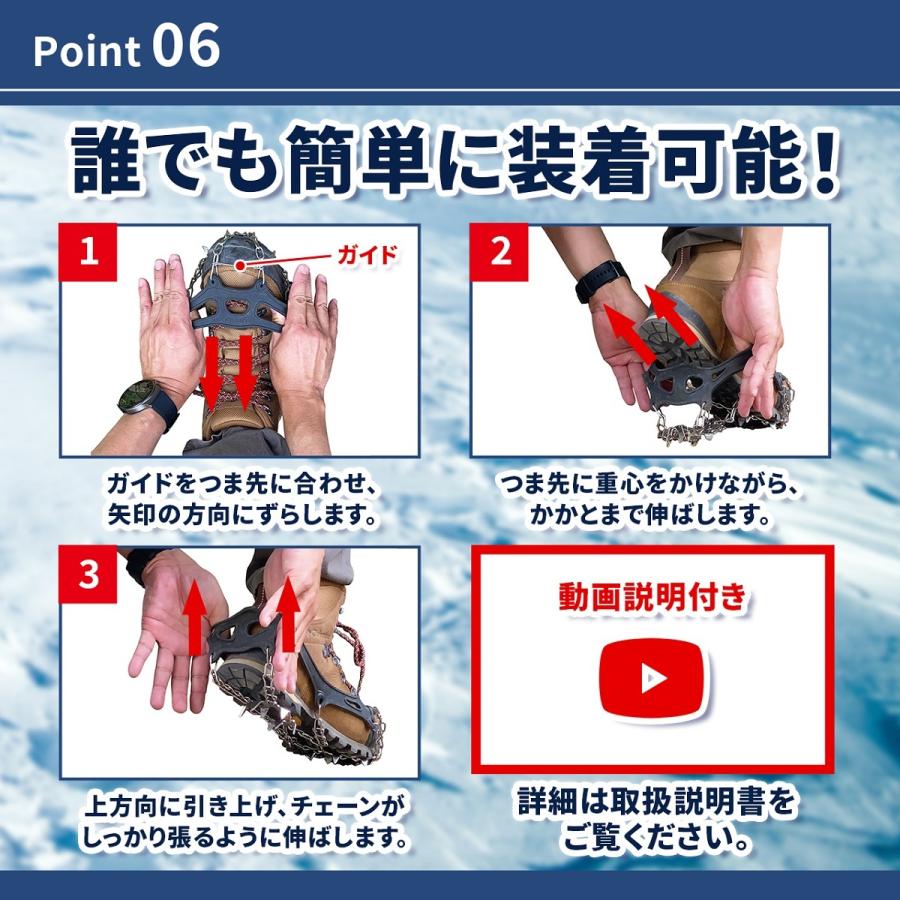 Point 06

誰でも簡単に装着可能！

1
ガイド

ガイドをつま先に合わせ、矢印の方向にずらします。

2

つま先に重心をかけながら、かかとまで伸ばします。

3

上方向に引き上げ、チェーンがしっかり張るように伸ばします。

動画説明付き

詳細は取扱説明書をご覧ください。