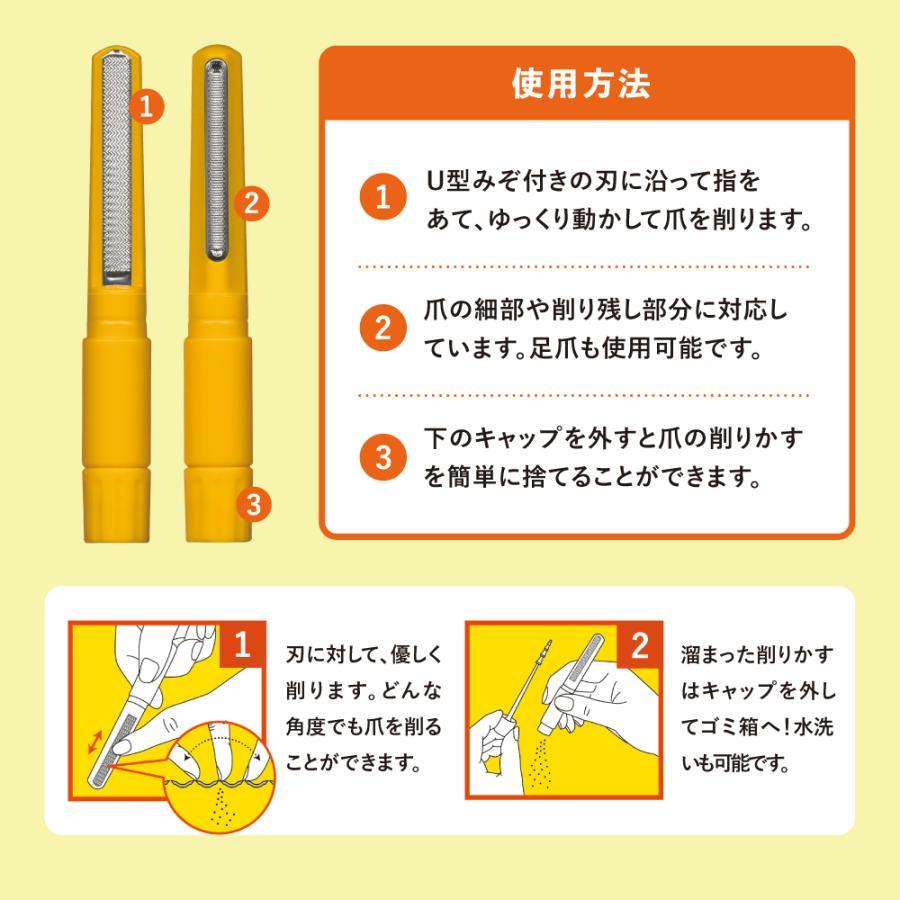 1

2

3

使用方法

1 U型みぞ付きの刃に沿って指をあて、ゆっくり動かして爪を削ります。

2 爪の細部や削り残し部分に対応しています。足爪も使用可能です。

3 下のキャップを外すと爪の削りかすを簡単に捨てることができます。

1

刃に対して、優しく削ります。どんな角度でも爪を削ることができます。

2

溜まった削りかすはキャップを外してゴミ箱へ！水洗いも可能です。