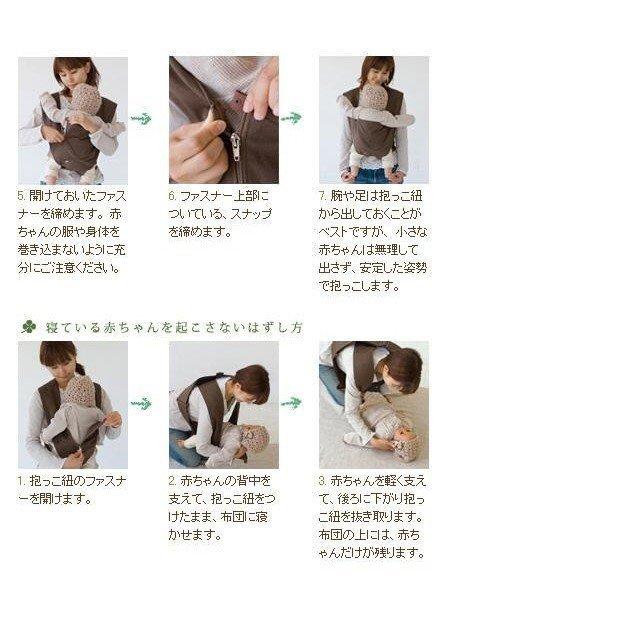 5. 開けておいたファスナーを締めます。赤ちゃんの服や身体を巻き込まないように充分にご注意ください。

6. ファスナー上部についている、スナップを締めます。

7. 腕や足は抱っこ紐から出しておくことがベストですが、小さな赤ちゃんは無理して出さず、安定した姿勢で抱っこします。

寝ている赤ちゃんを起こさないはずし方

1. 抱っこ紐のファスナーを開けます。

2. 赤ちゃんの背中を支えて、抱っこ紐をつけたまま、布団に寝かせます。

3. 赤ちゃんを軽く支えて、後ろに下がり抱っこ紐を抜き取ります。布団の上には、赤ちゃんだけが残ります。